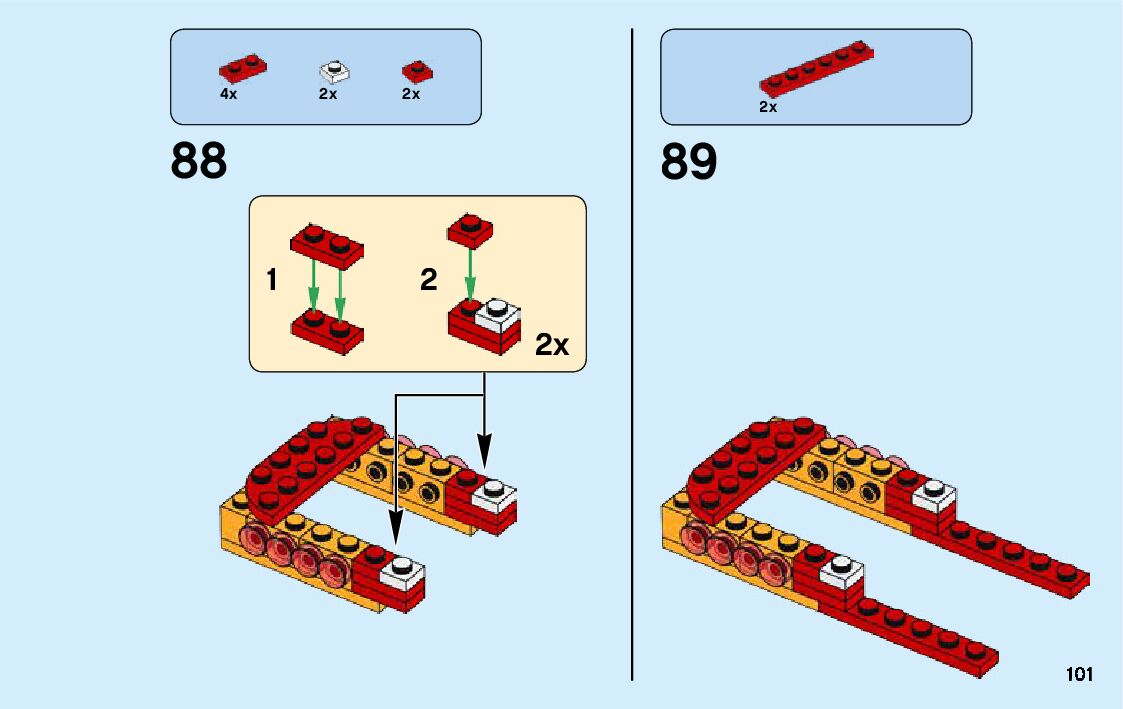 4x 2x 2x

88

1

2

2x

2x

89

101