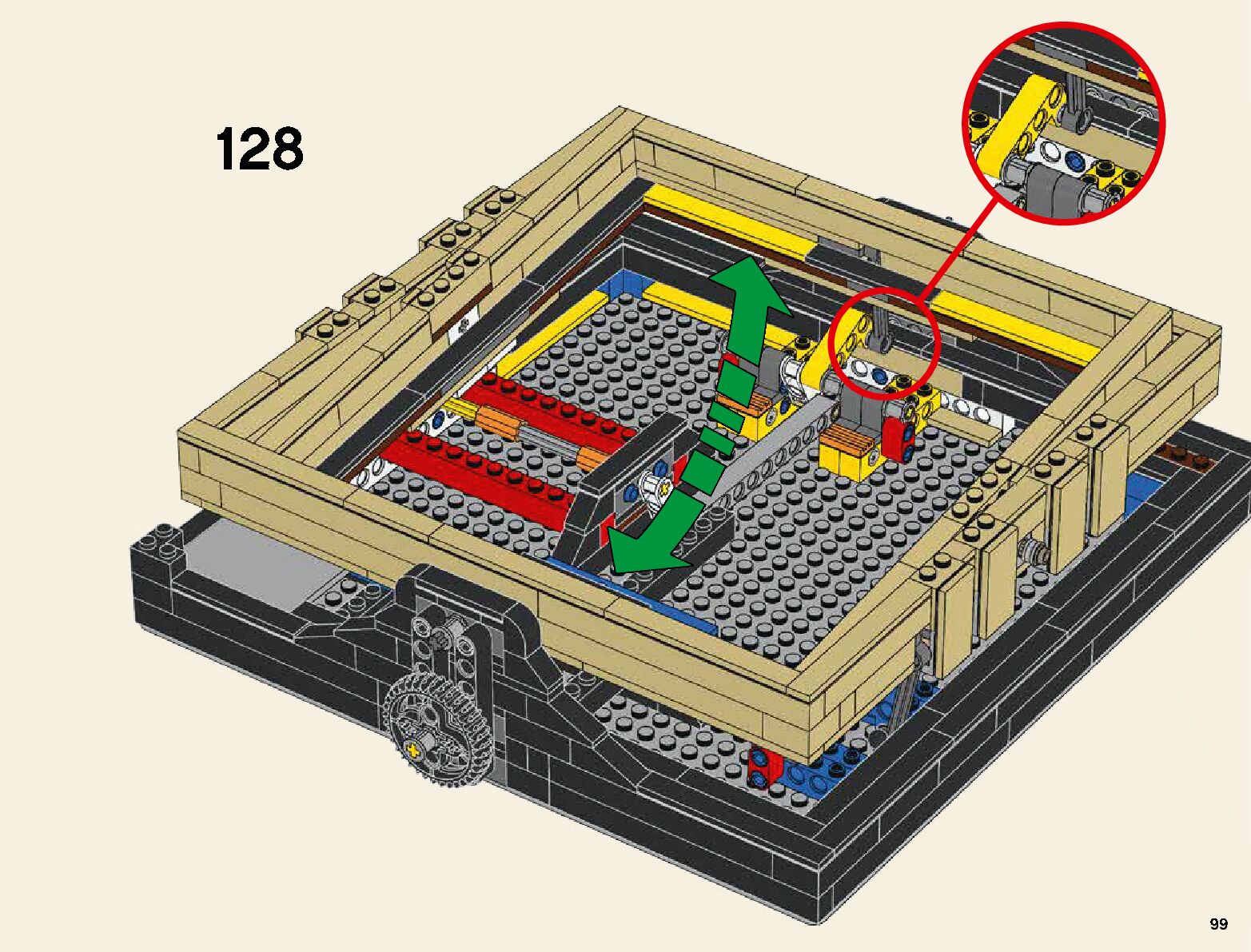 128

99