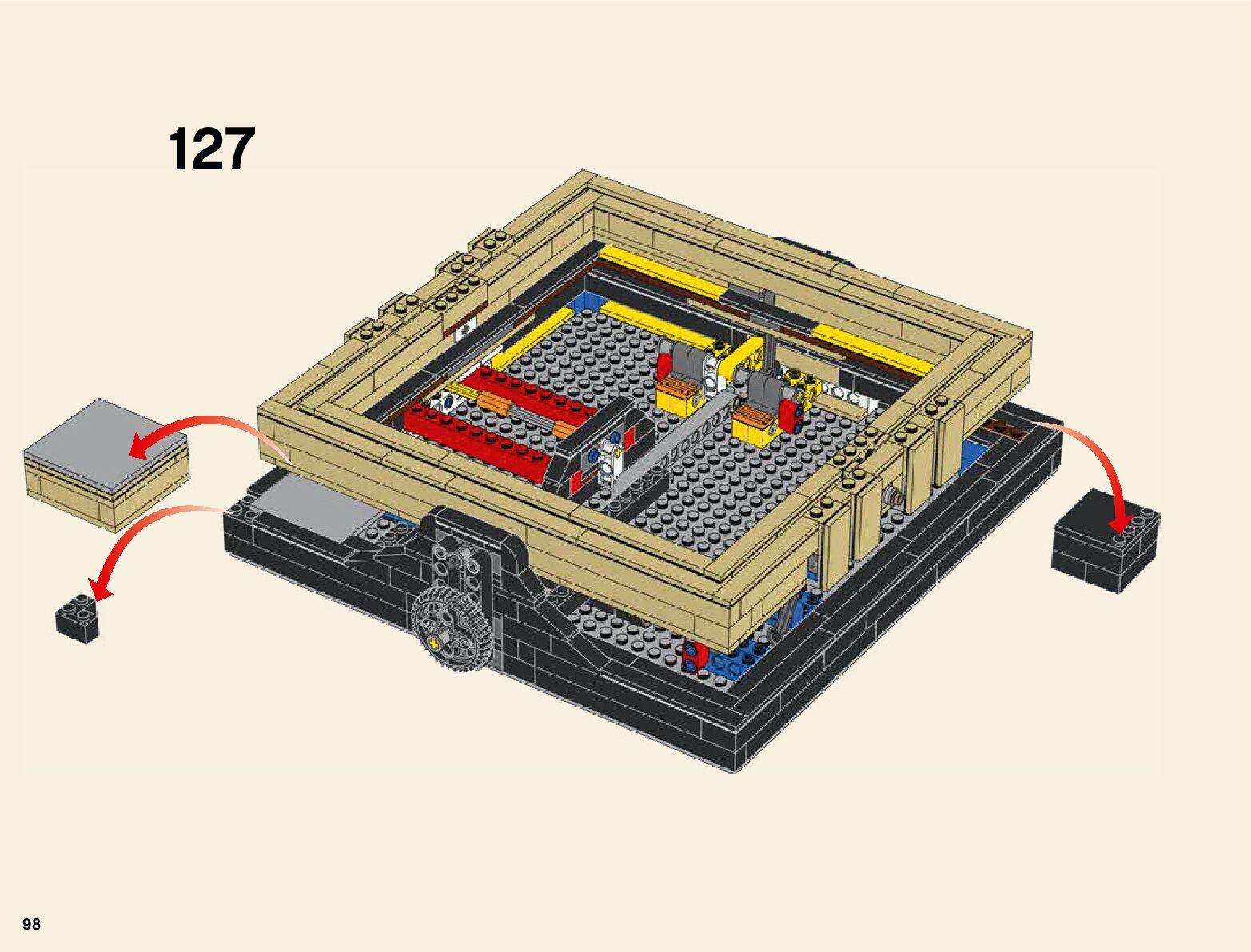 127

98