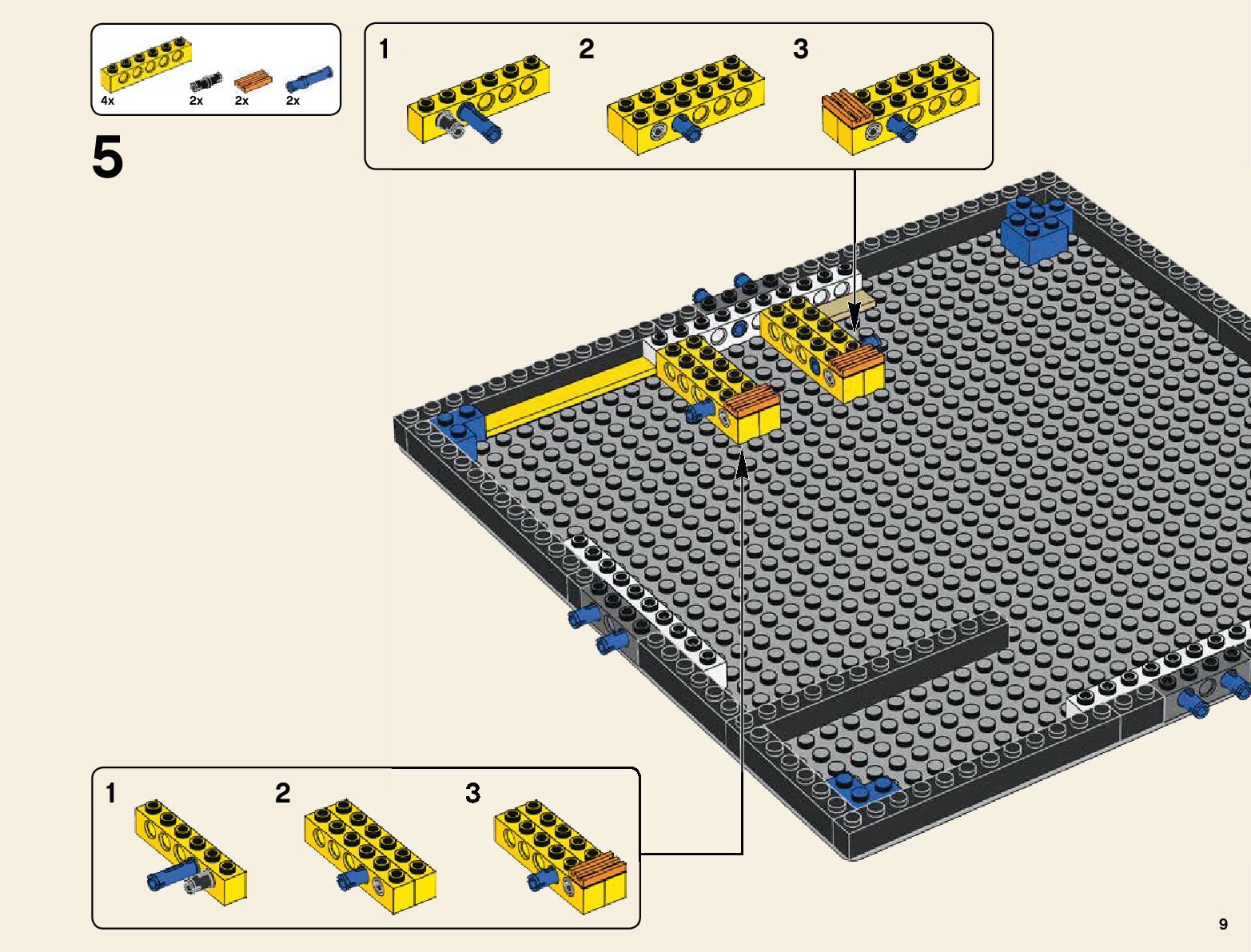 4x 2x 2x 2x

5

1 2 3

1 2 3

9