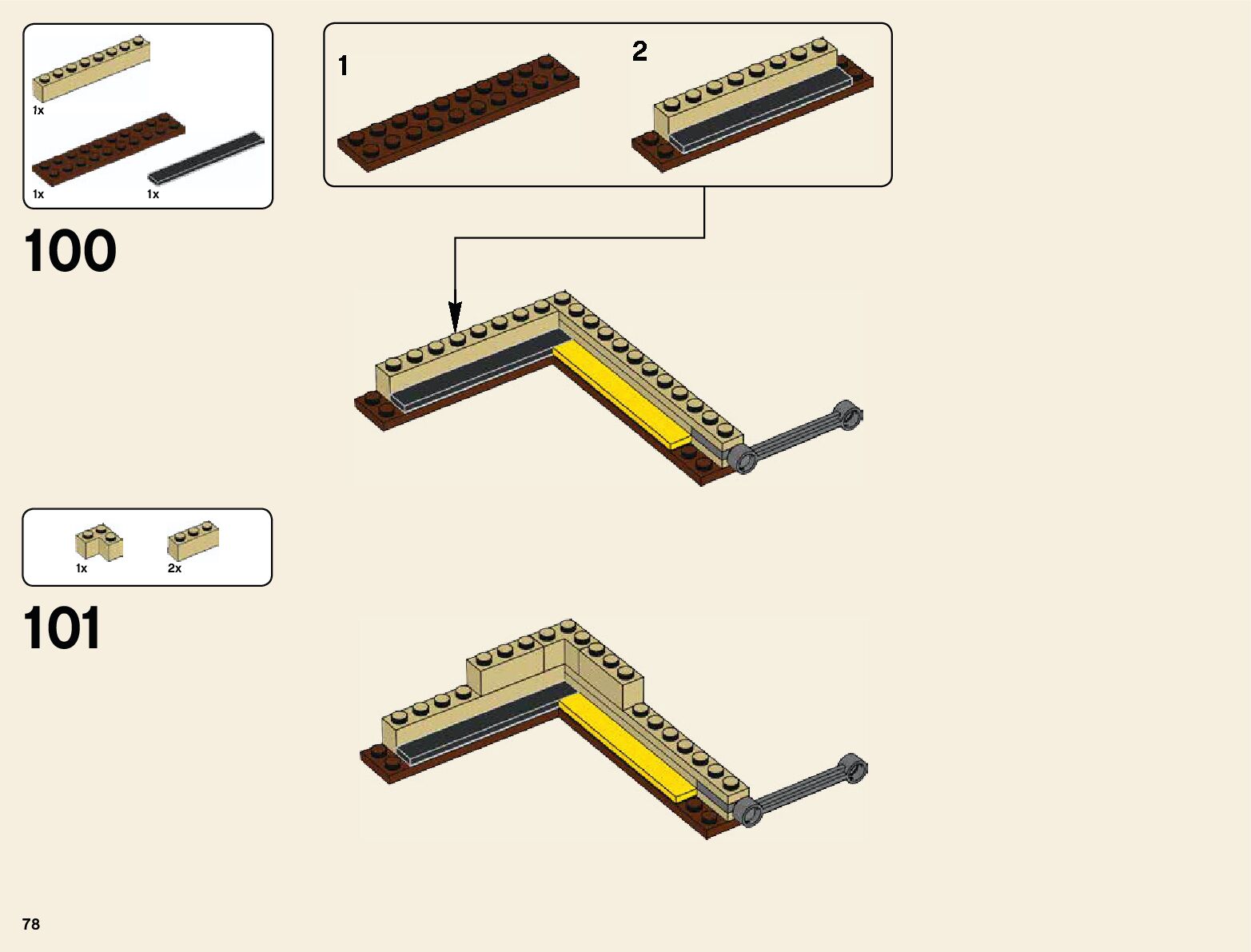 1x

1x

1x

100

1

2

1x

2x

101

78