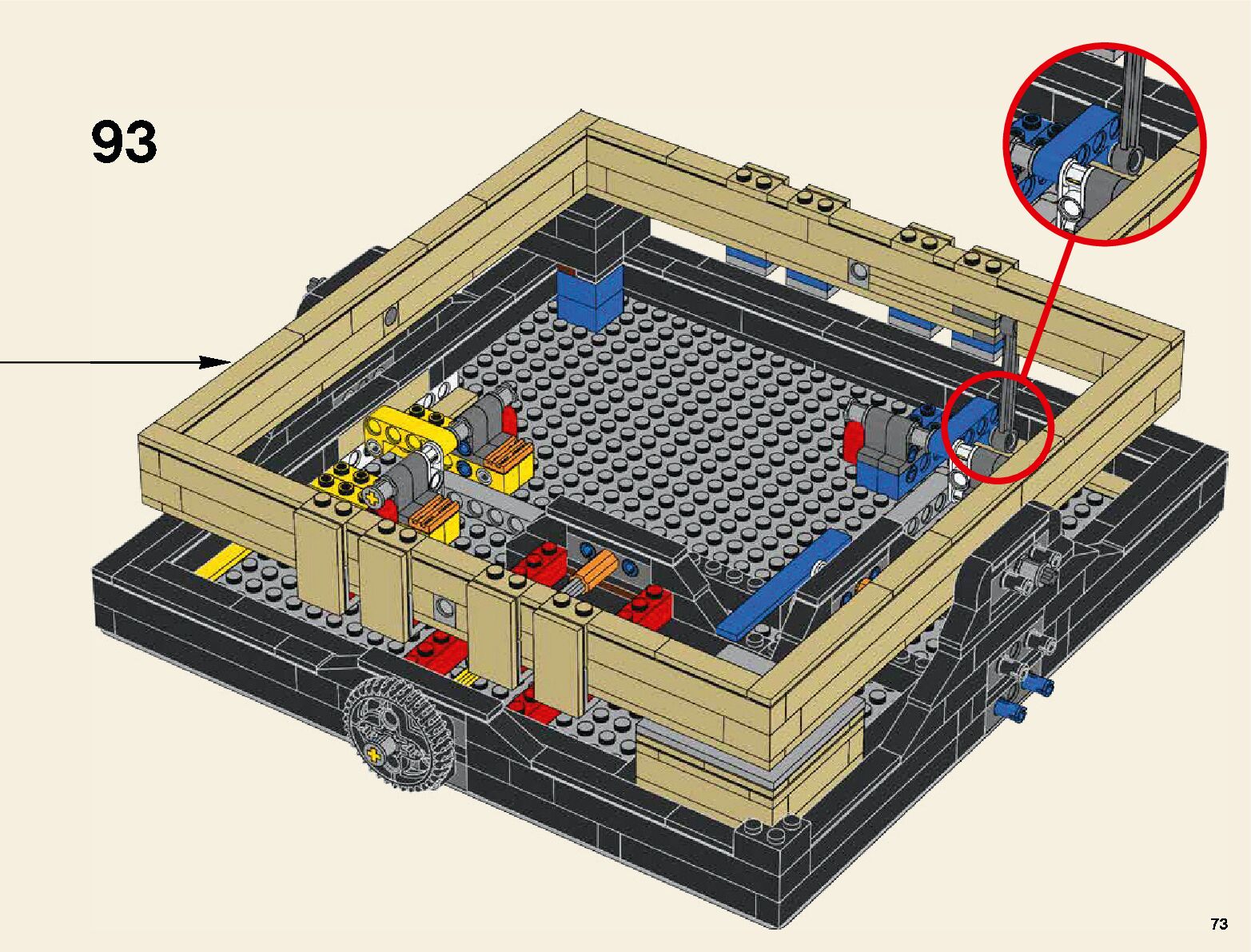 93

73