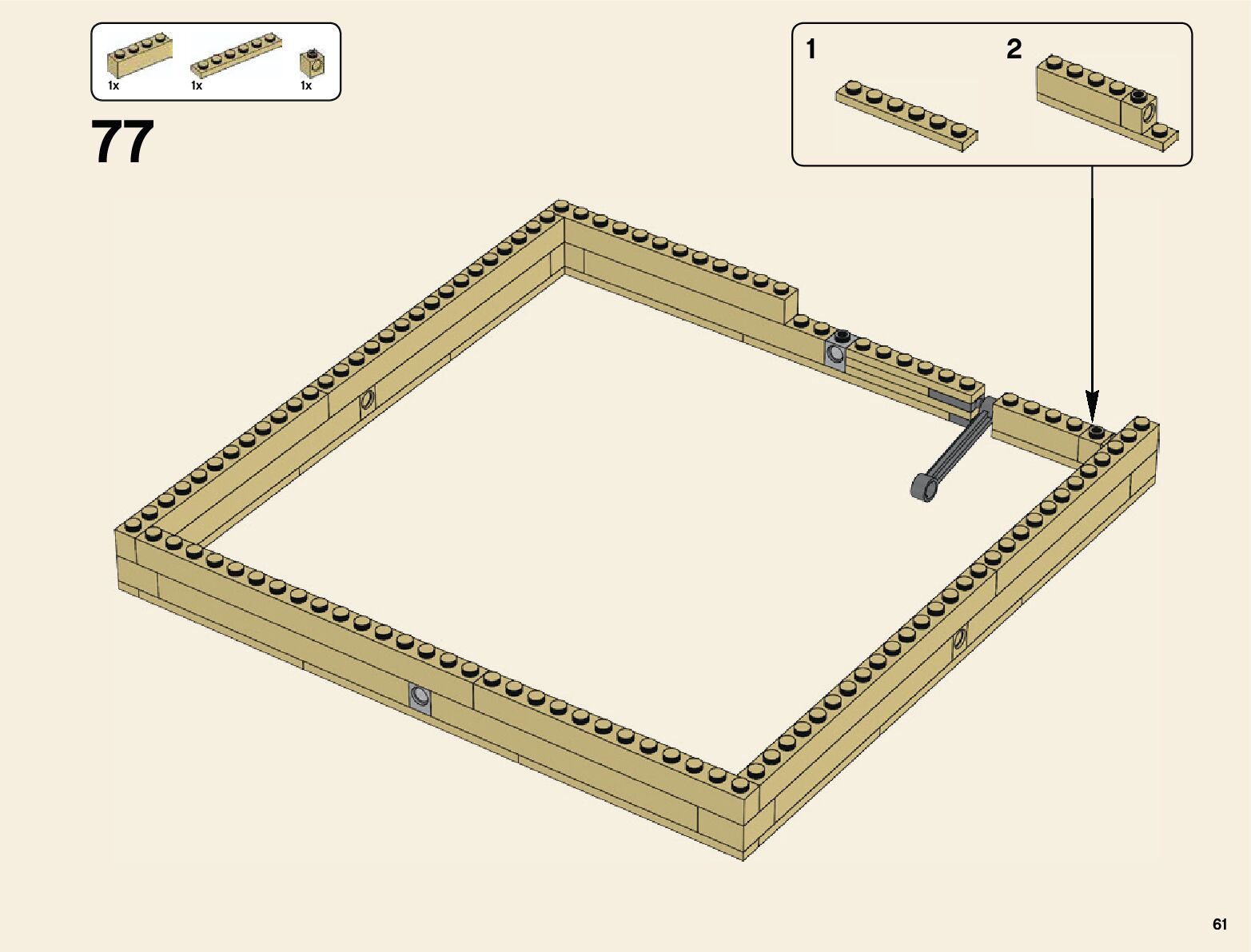 1x 1x 1x

77

1 2

61