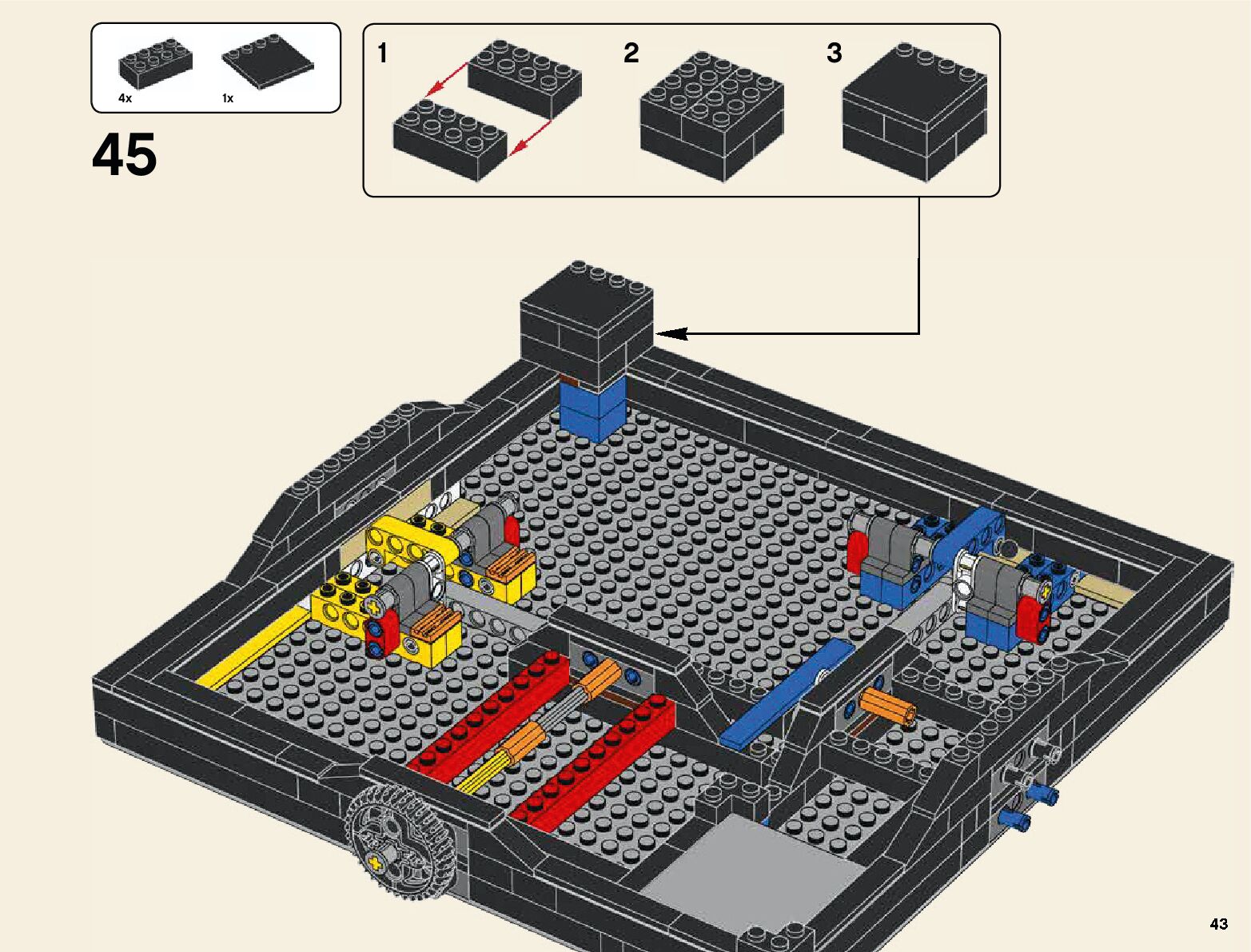 4x
1x

45

1

2

3

43