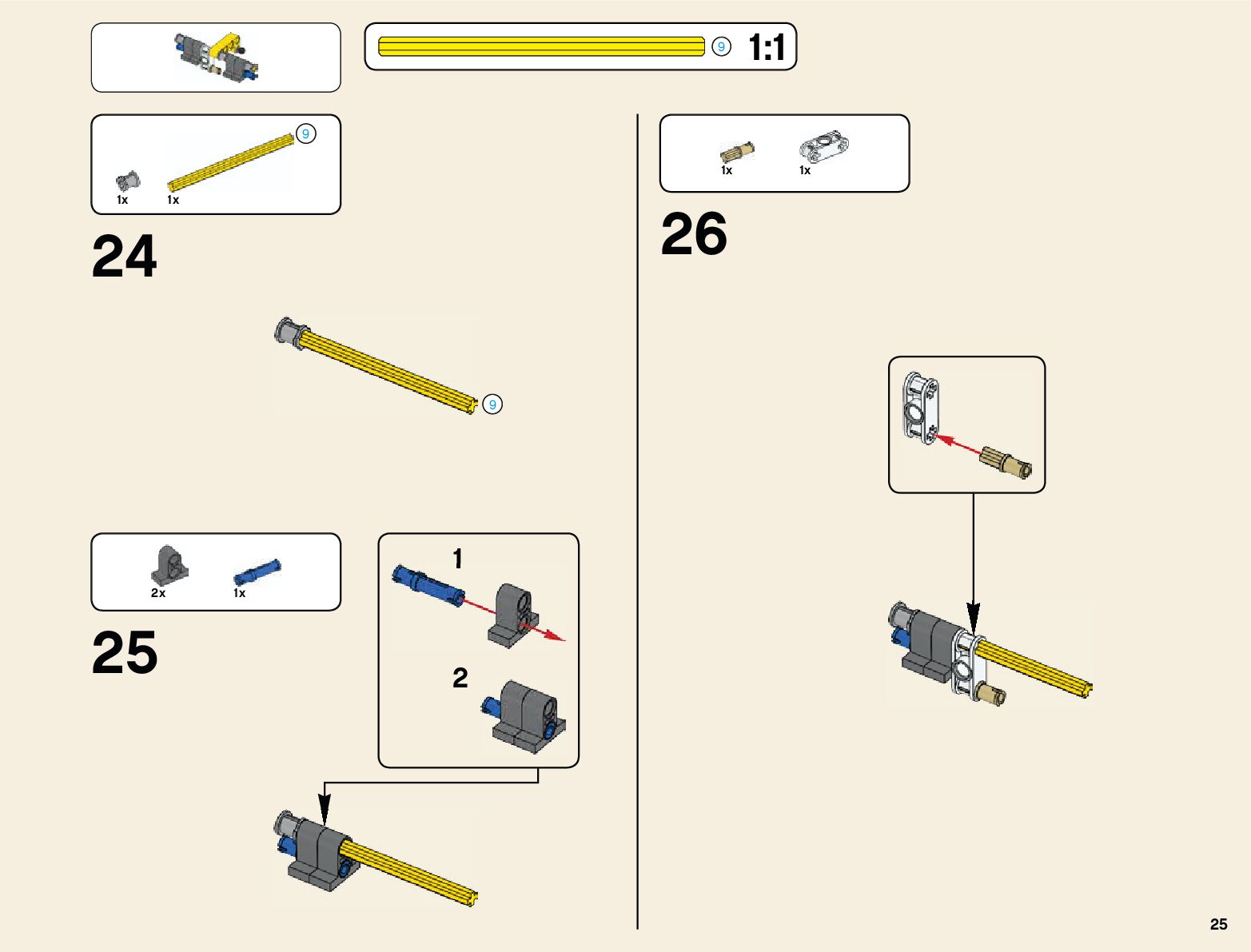 9 1:1

9
1x 1x

24

9

2x 1x

25

1

2

1x 1x

26

25