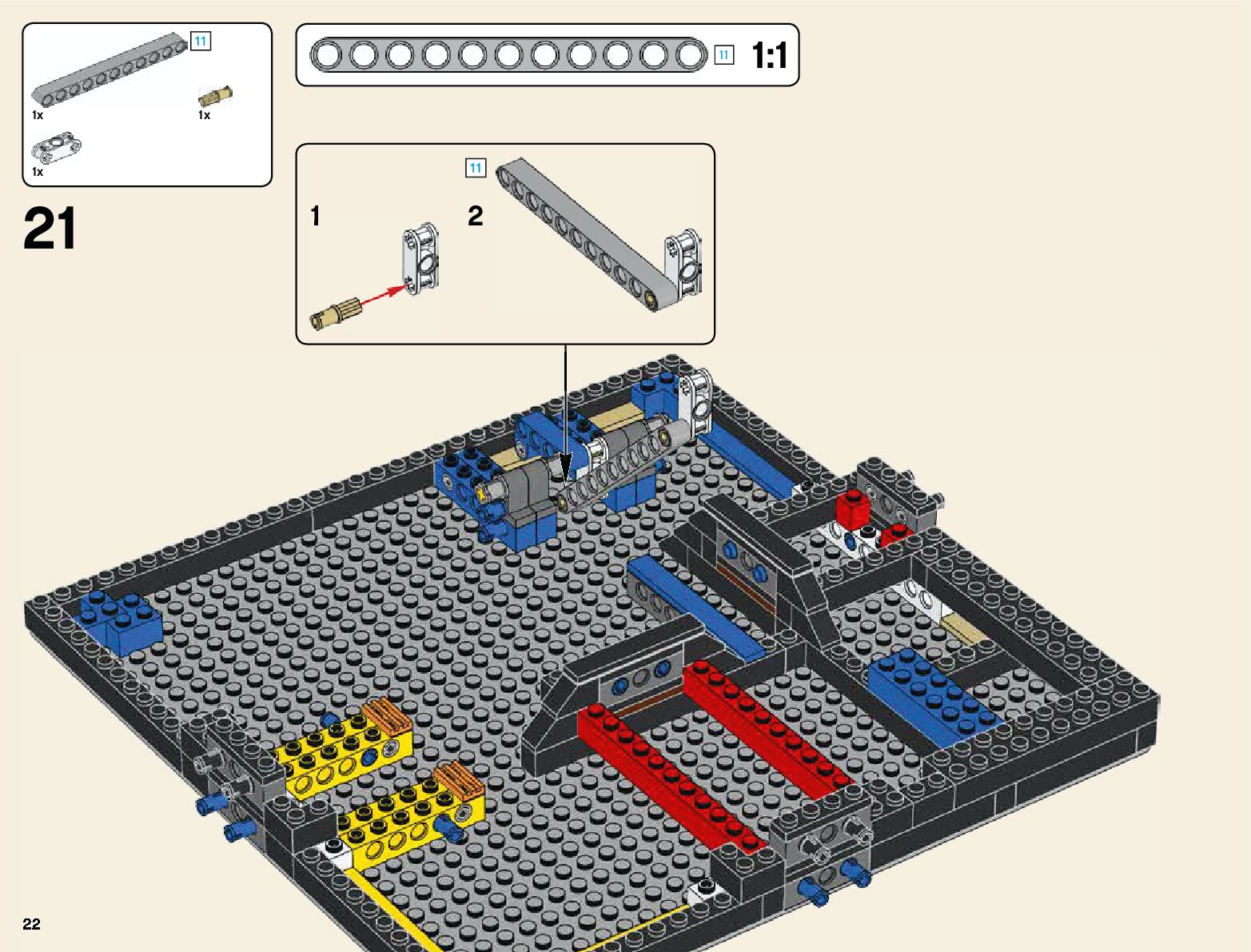 11
1x
1x
1x

11 1:1

21

1
2
11

22