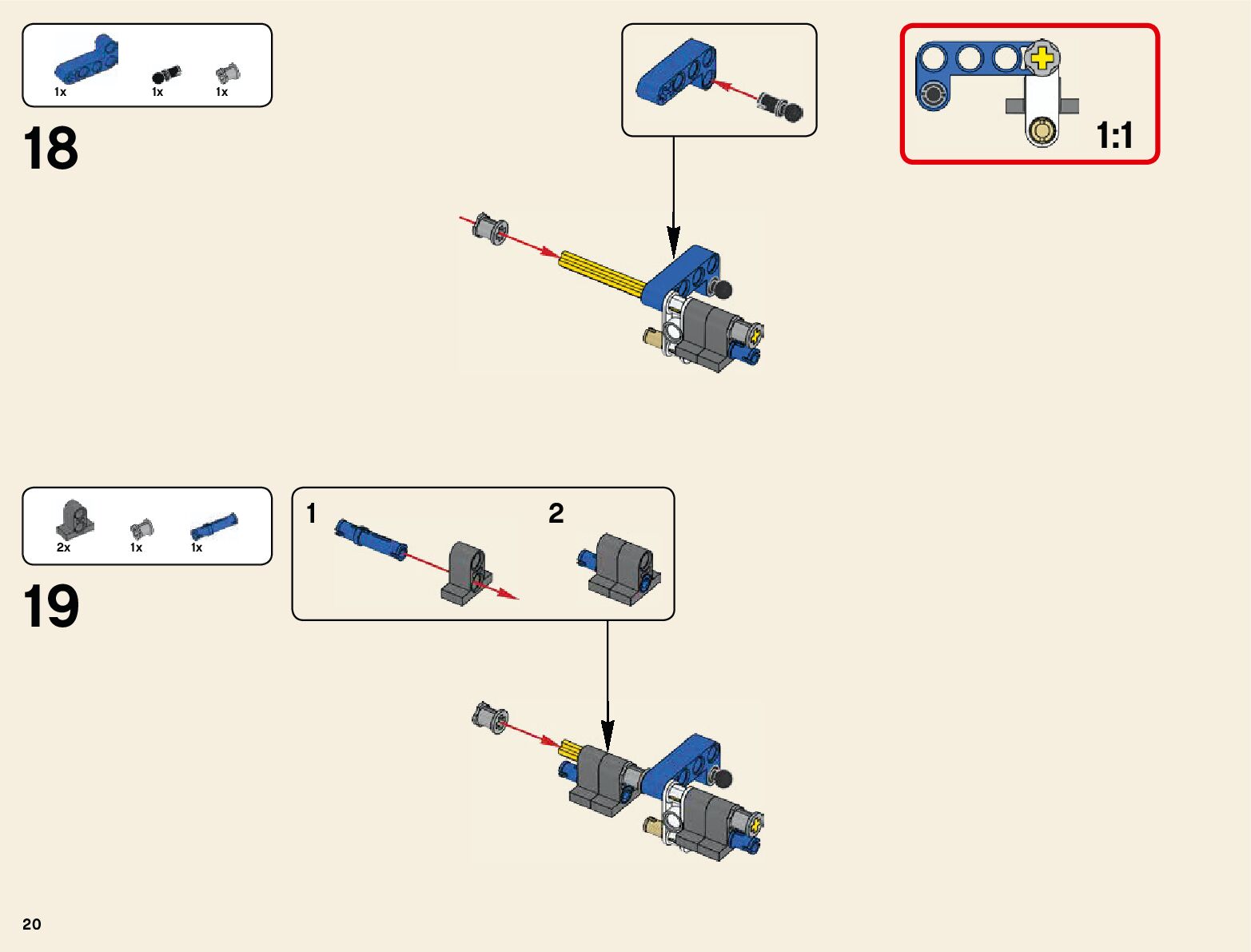 1x
1x
1x

18

1:1

2x
1x
1x

19

1
2

20