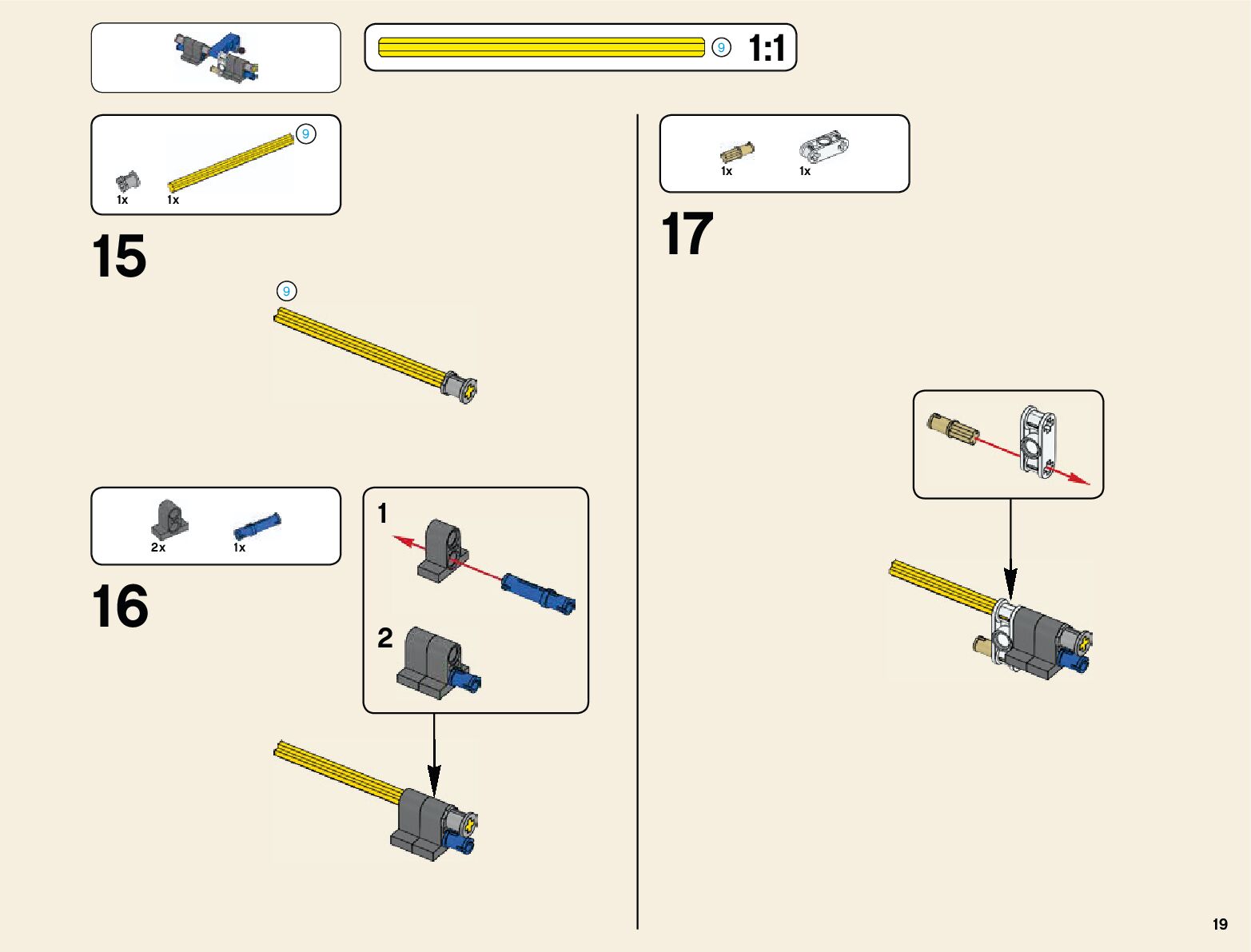 9 1:1

9
1x 1x

15

9

2x 1x

16

1

2

1x 1x

17

19