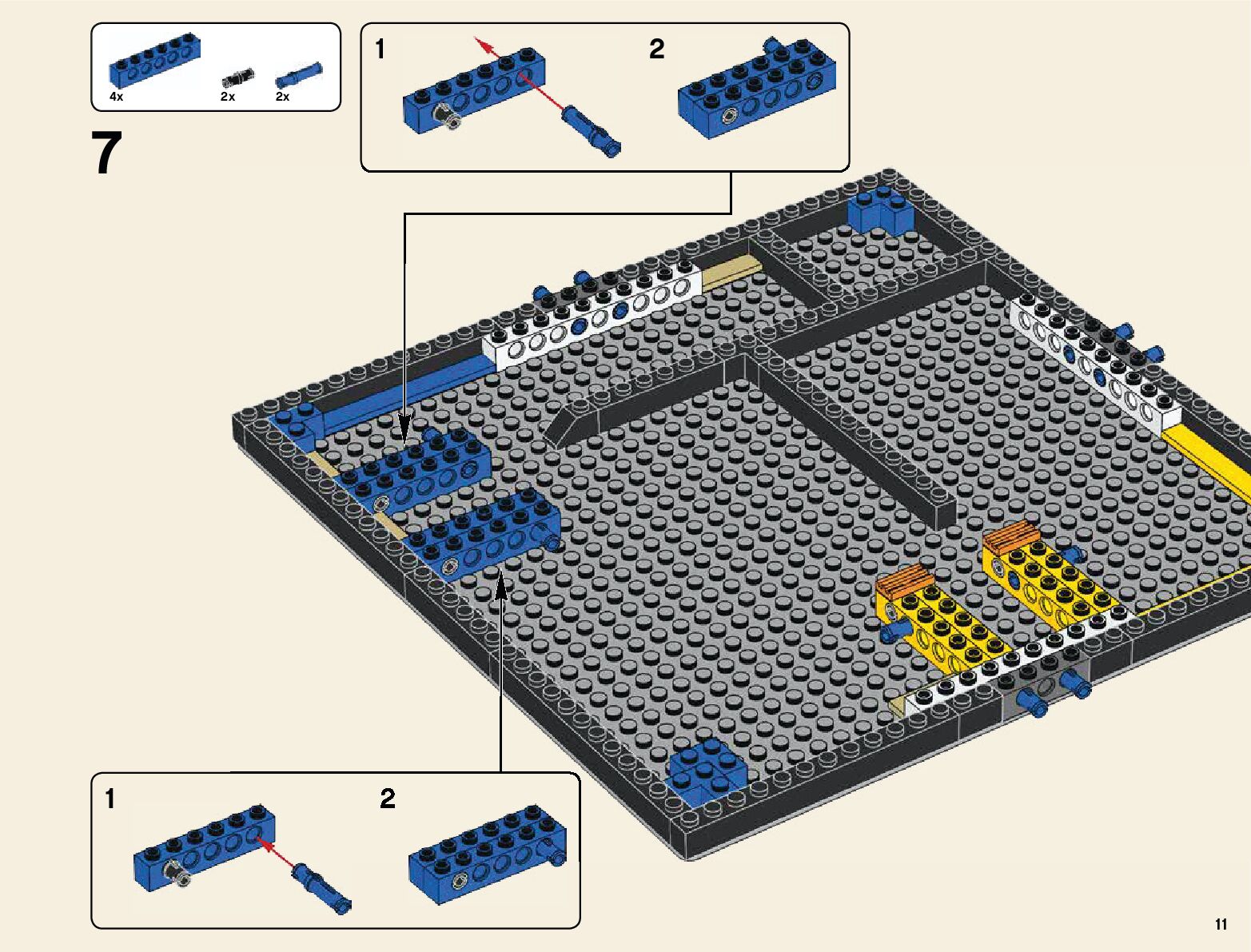 4x
2x
2x

7

1
2

1
2

11