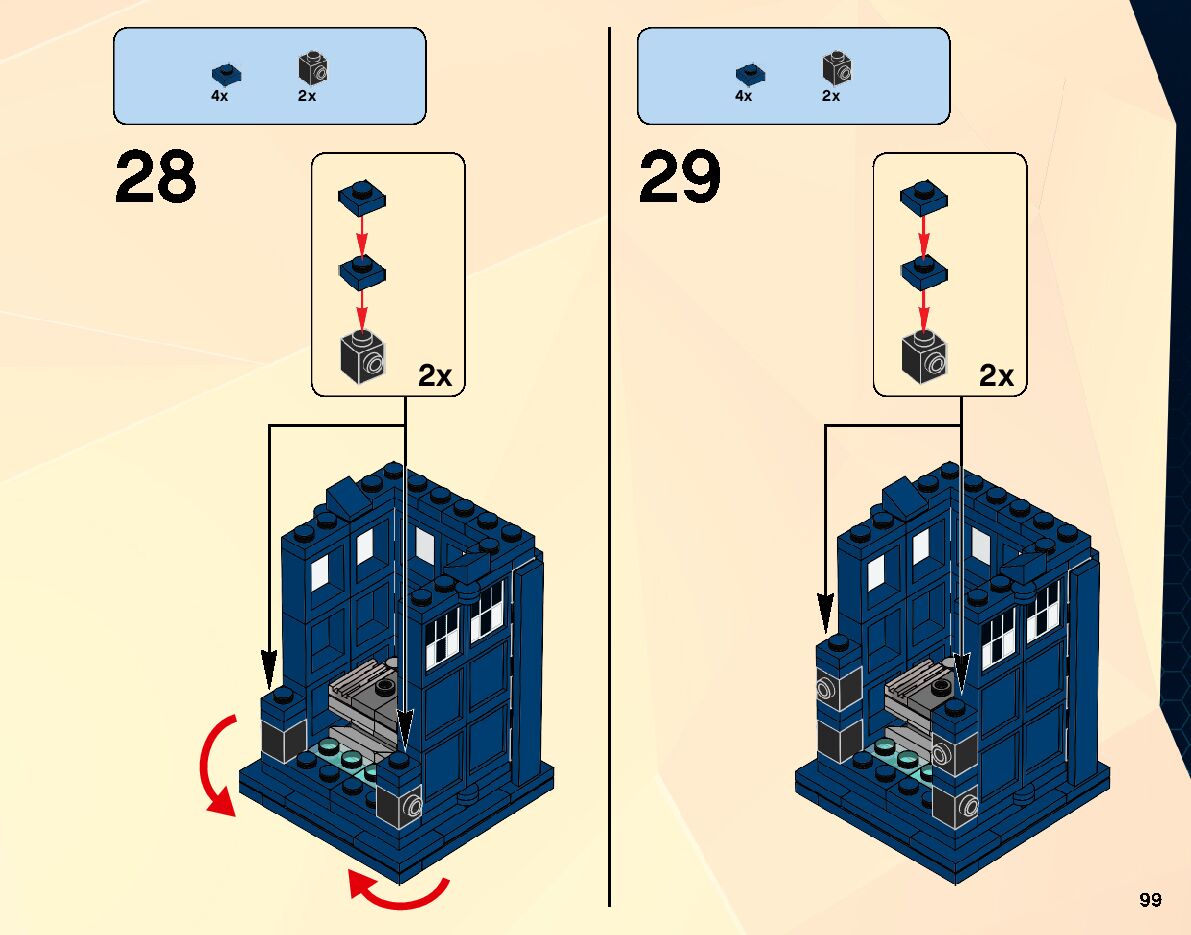 4x
2x

28

2x

4x
2x

29

2x

99