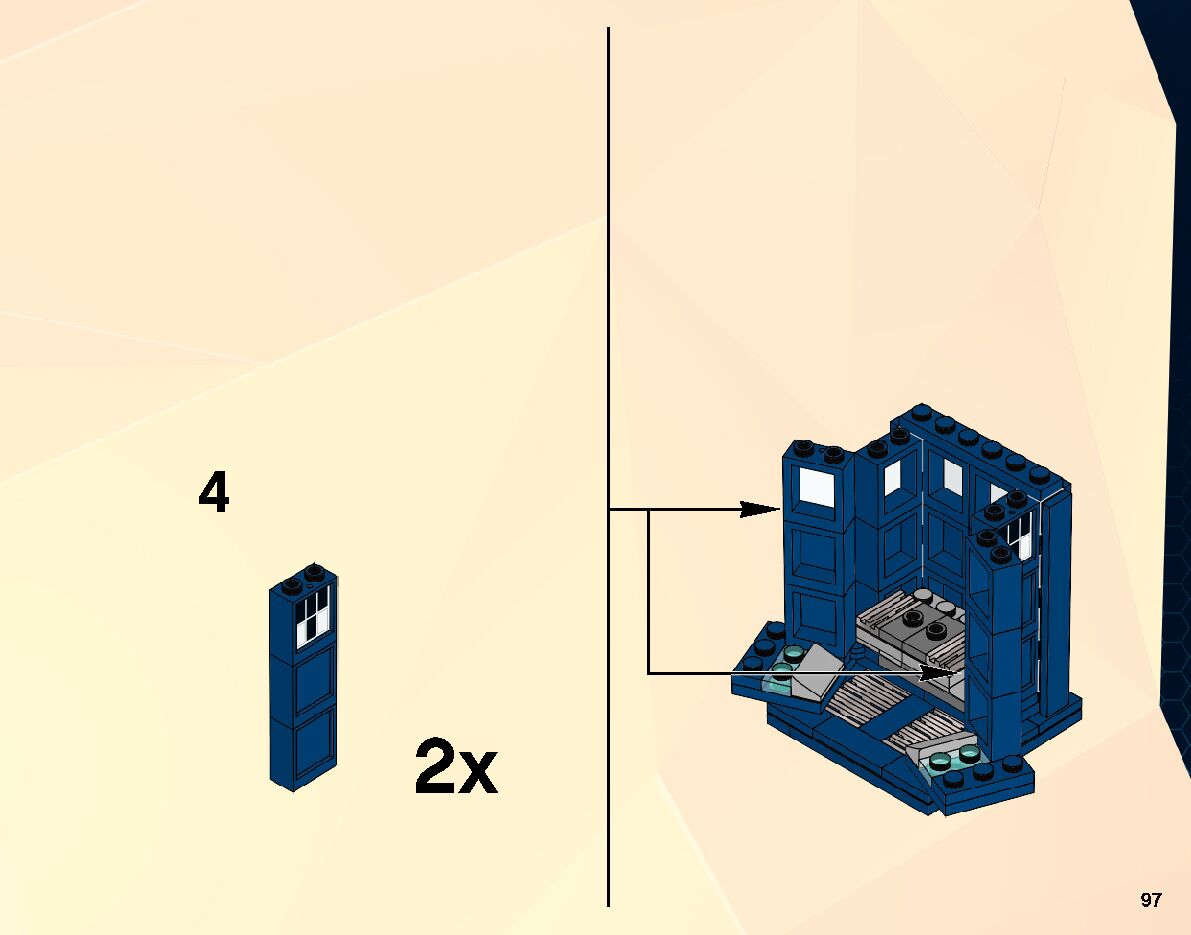 4

2x

97