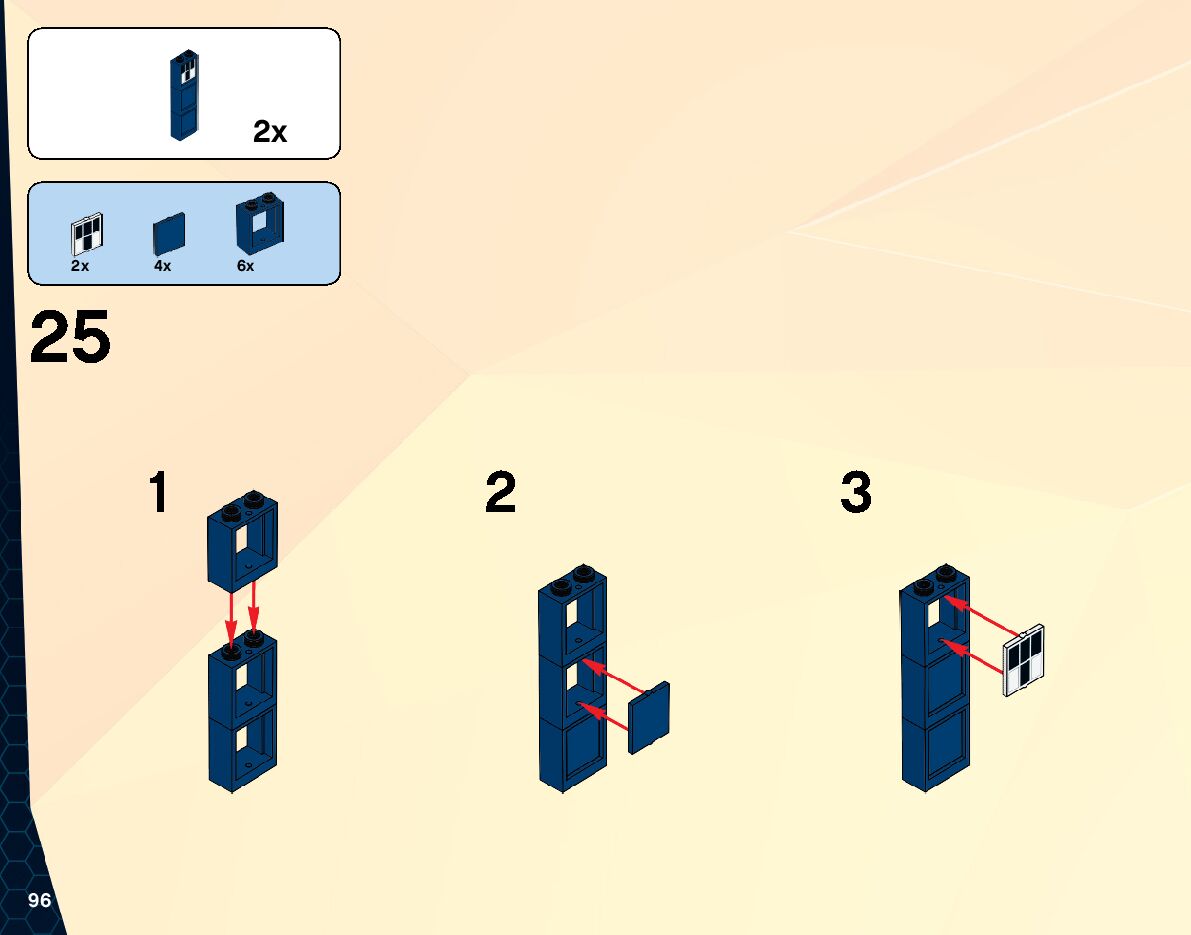 2x

2x
4x
6x

25

1

2

3

96