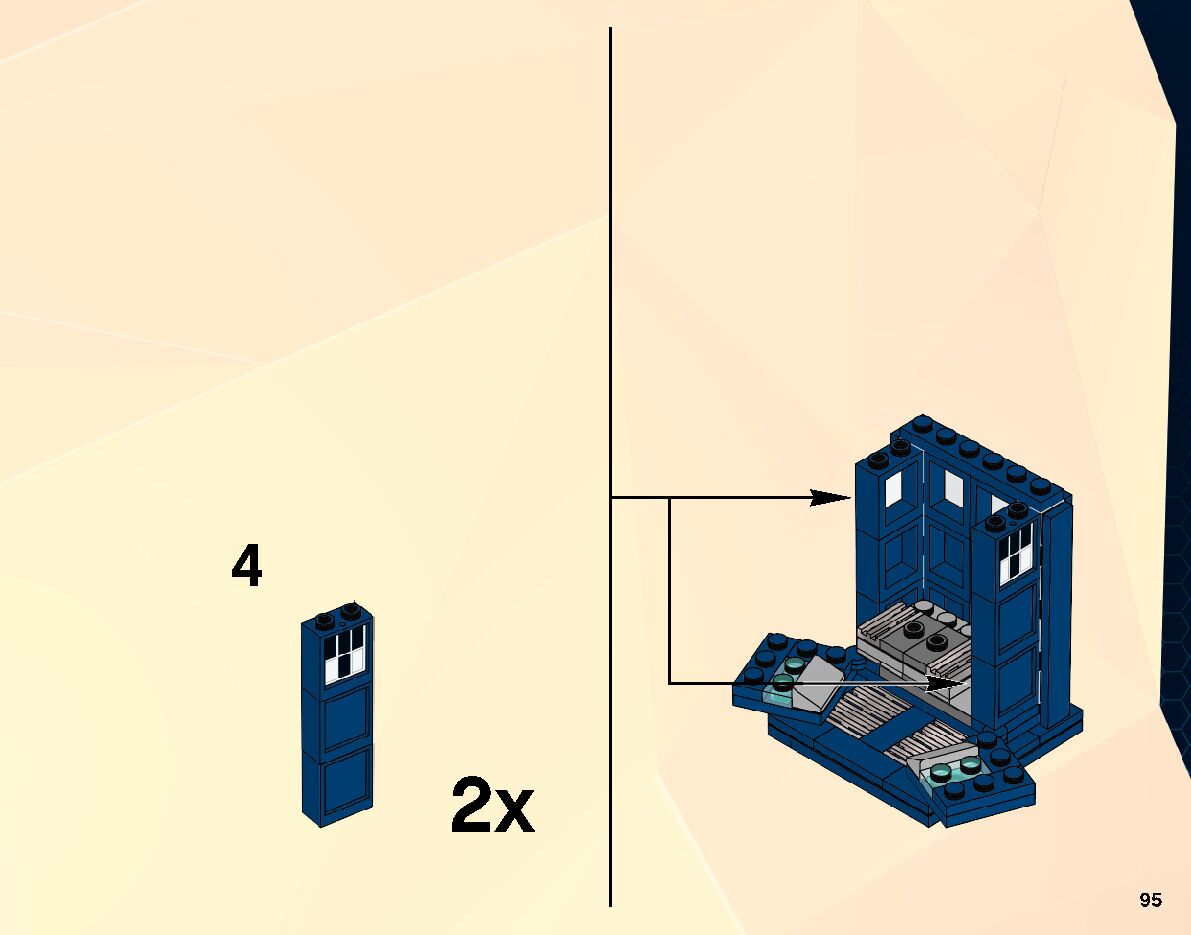 4

2x

95