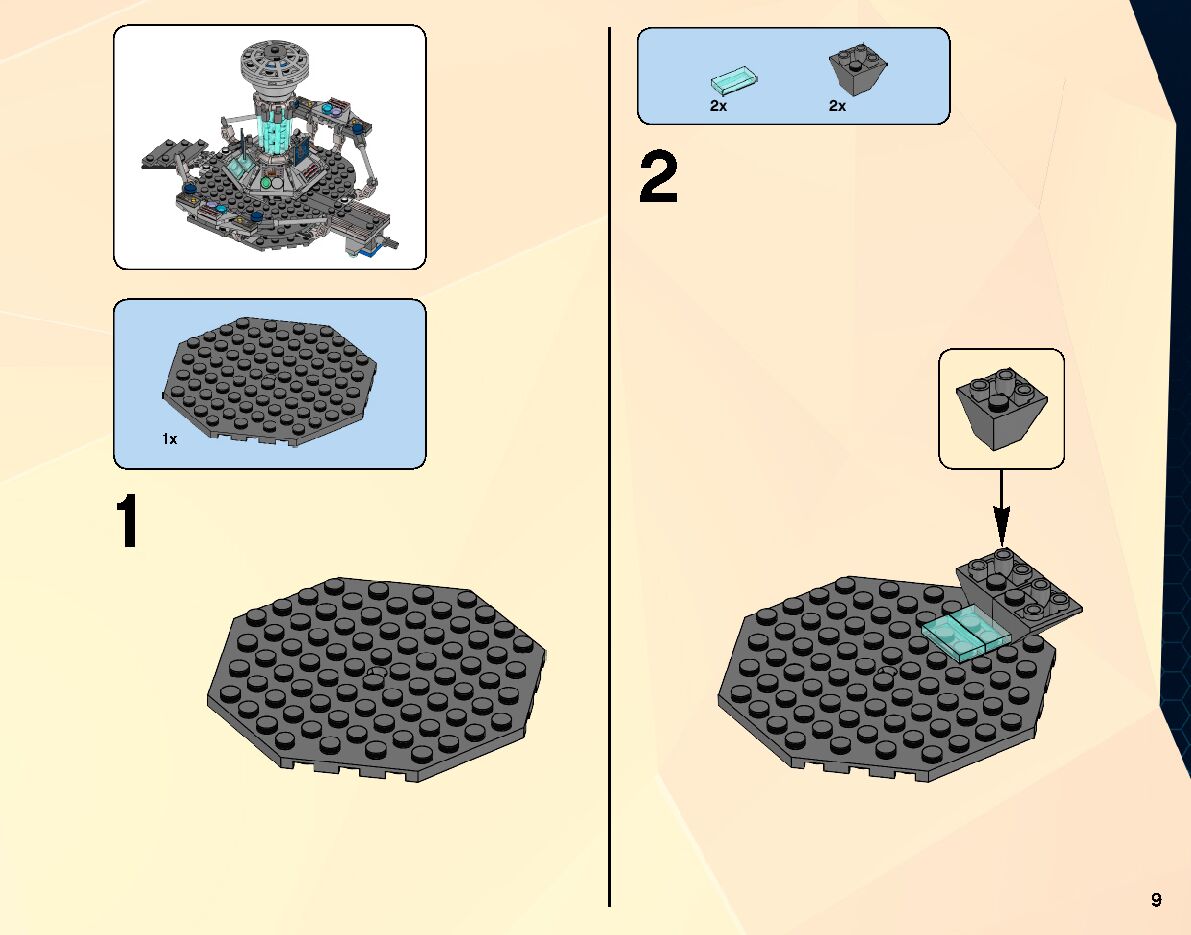 1x

1

2x 2x

2

9