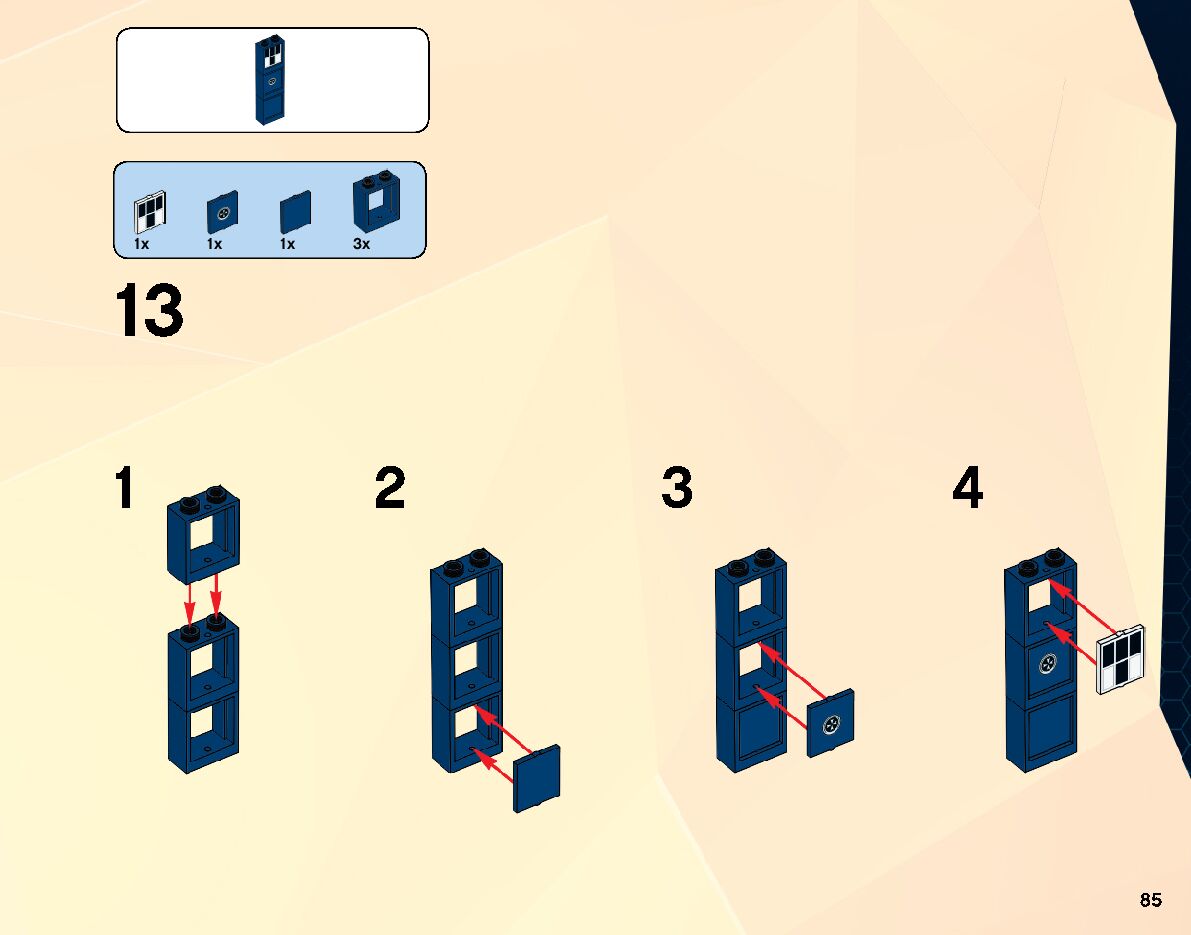 1x 1x 1x 3x

13

1

2

3

4

85