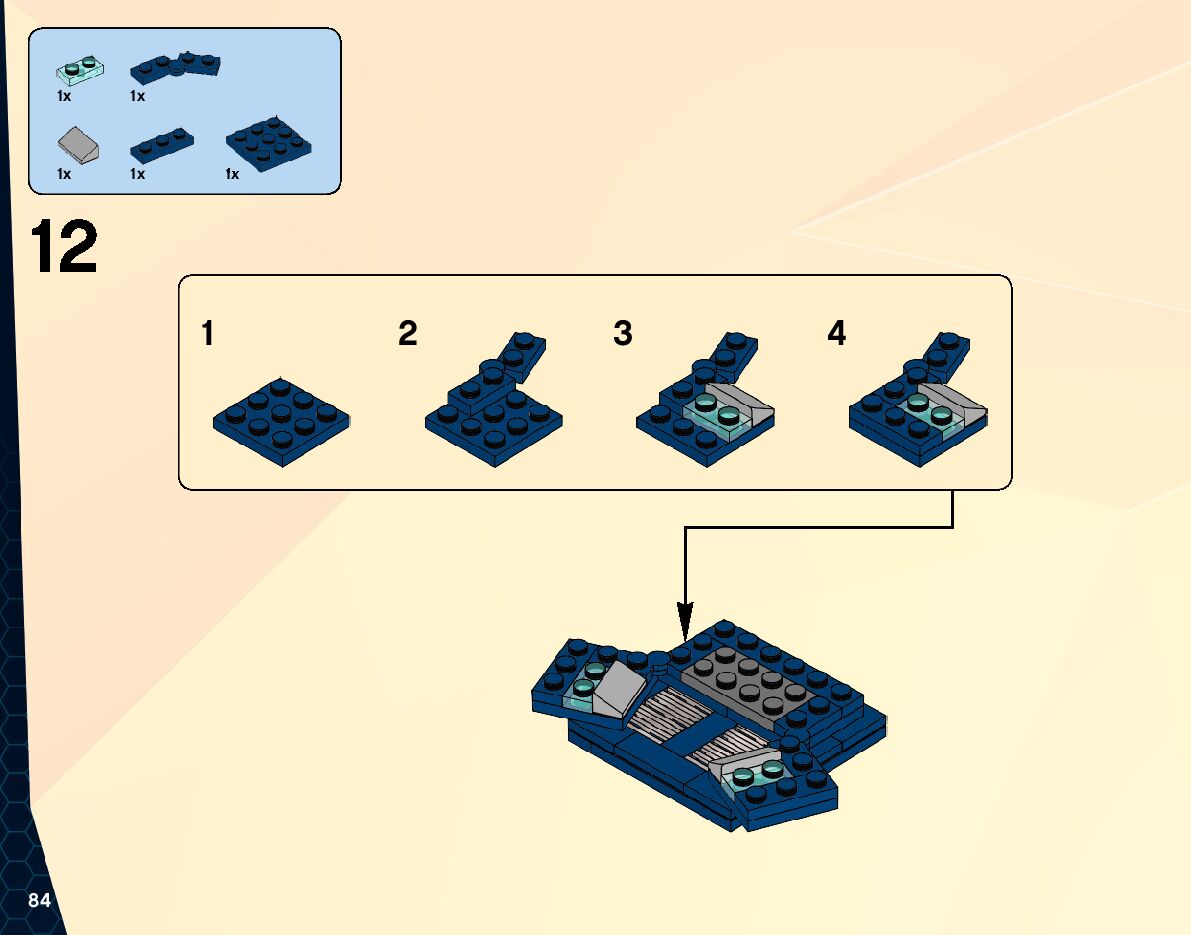 1x 1x

1x 1x 1x

12

1

2

3

4

84