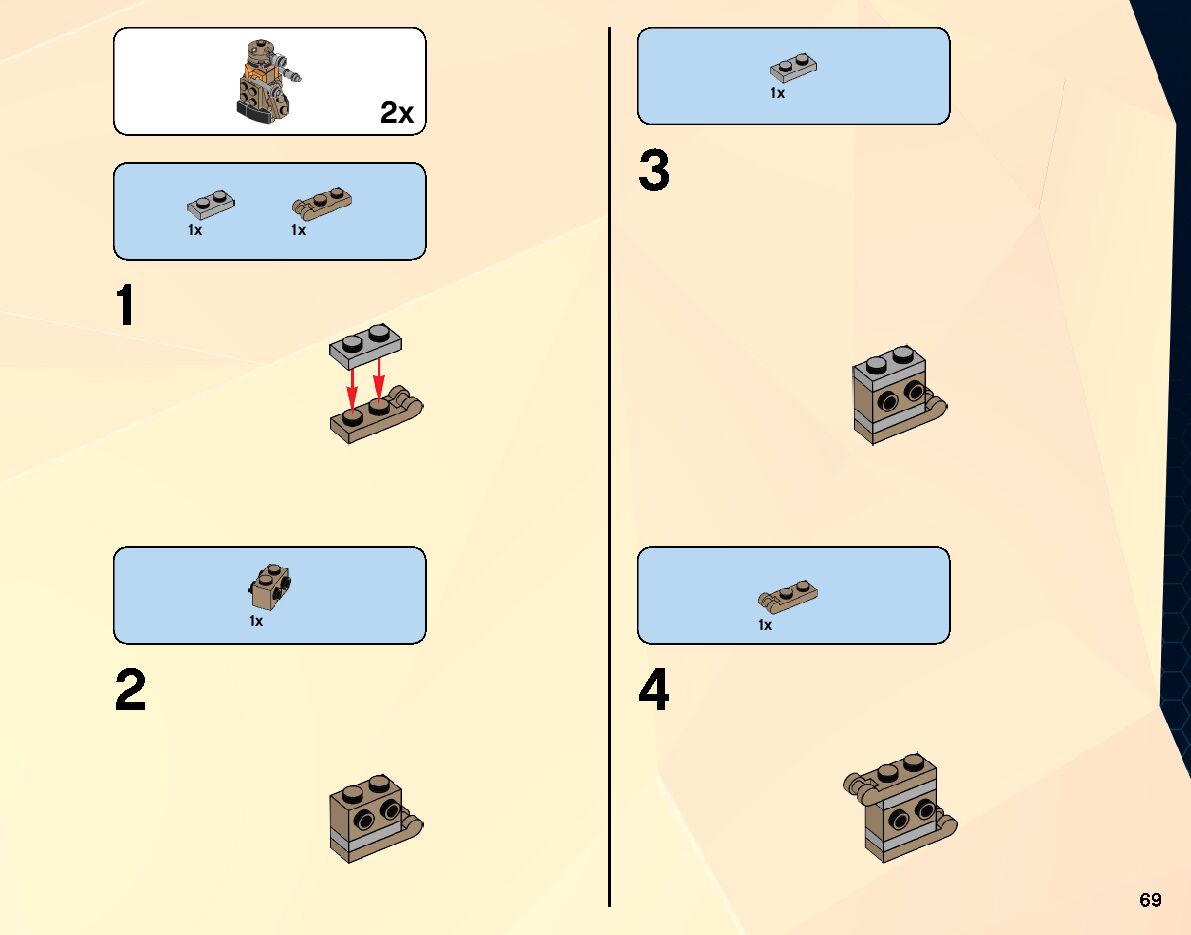 2x

1x 1x

1

1x

2

1x

3

1x

4

69