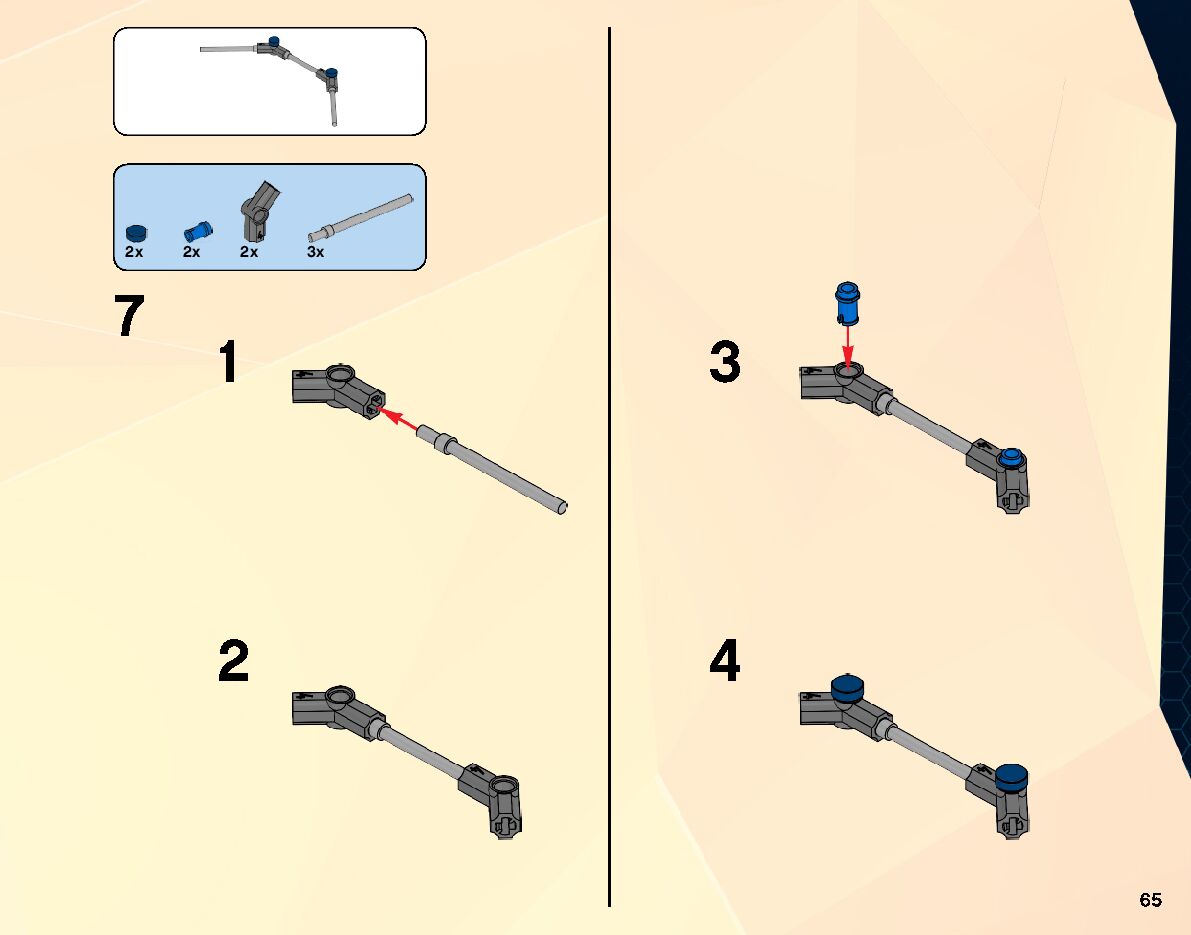 2x 2x 2x 3x

7

1

2

3

4

65