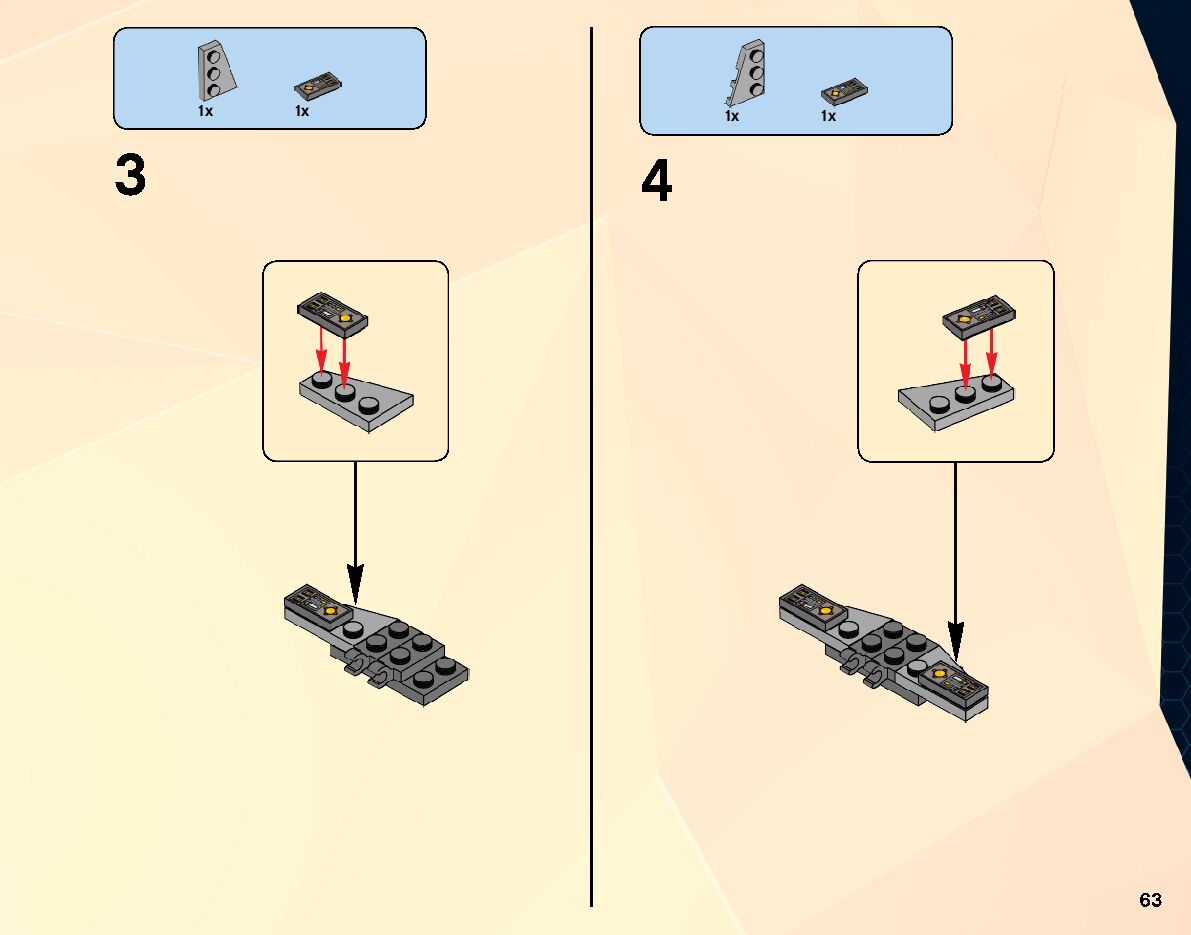 1x 1x

3

1x 1x

4

63