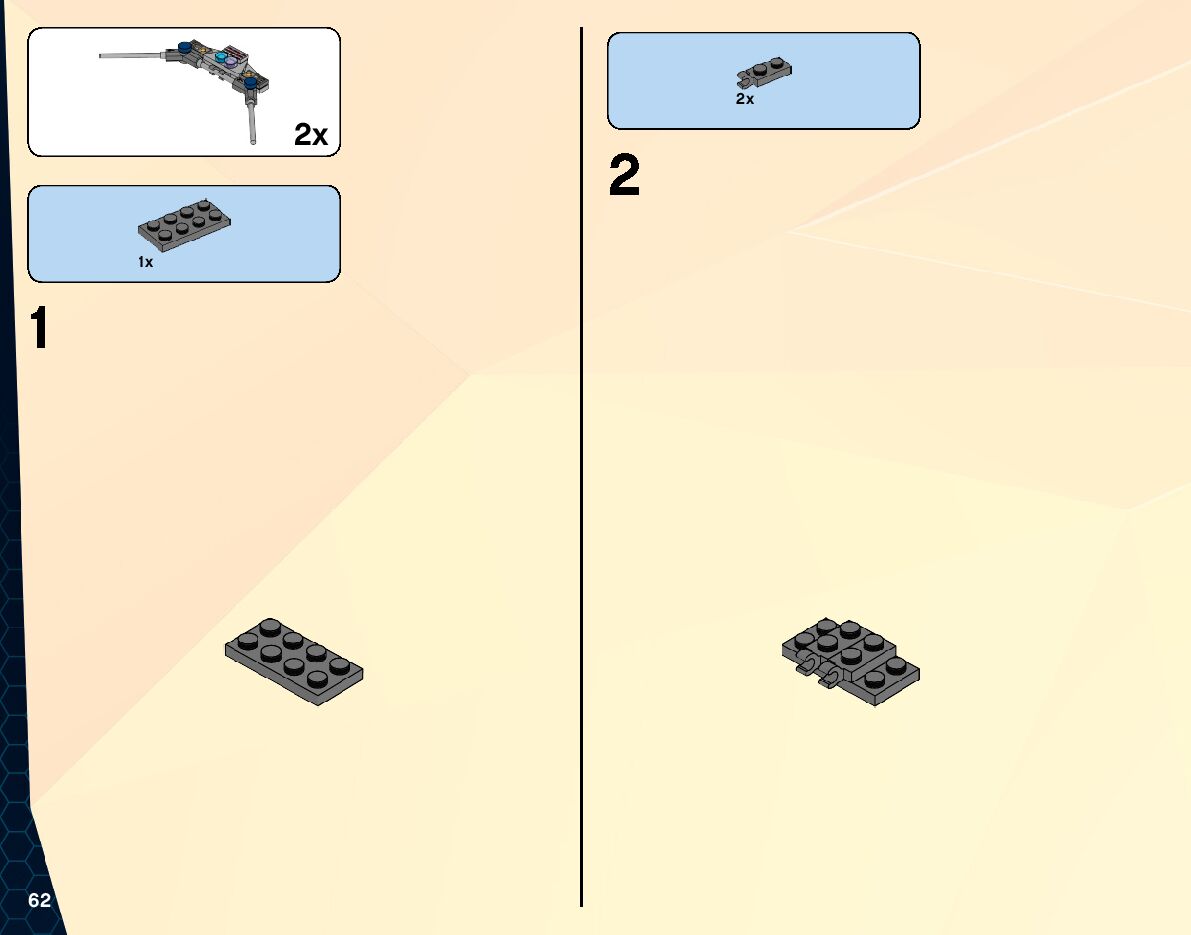 2x

1x

1

2x

2

62