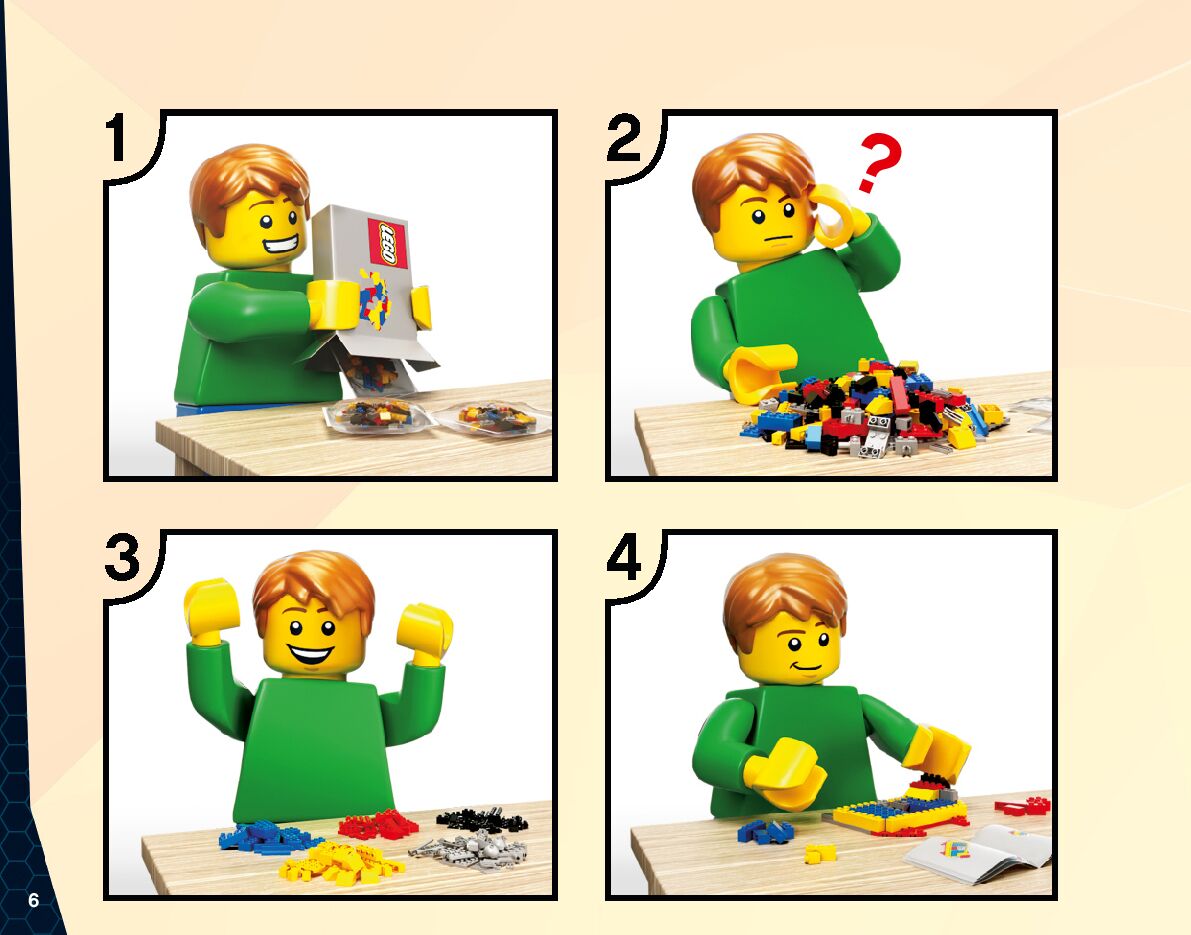 1

LEGO

2

?

3

4

6