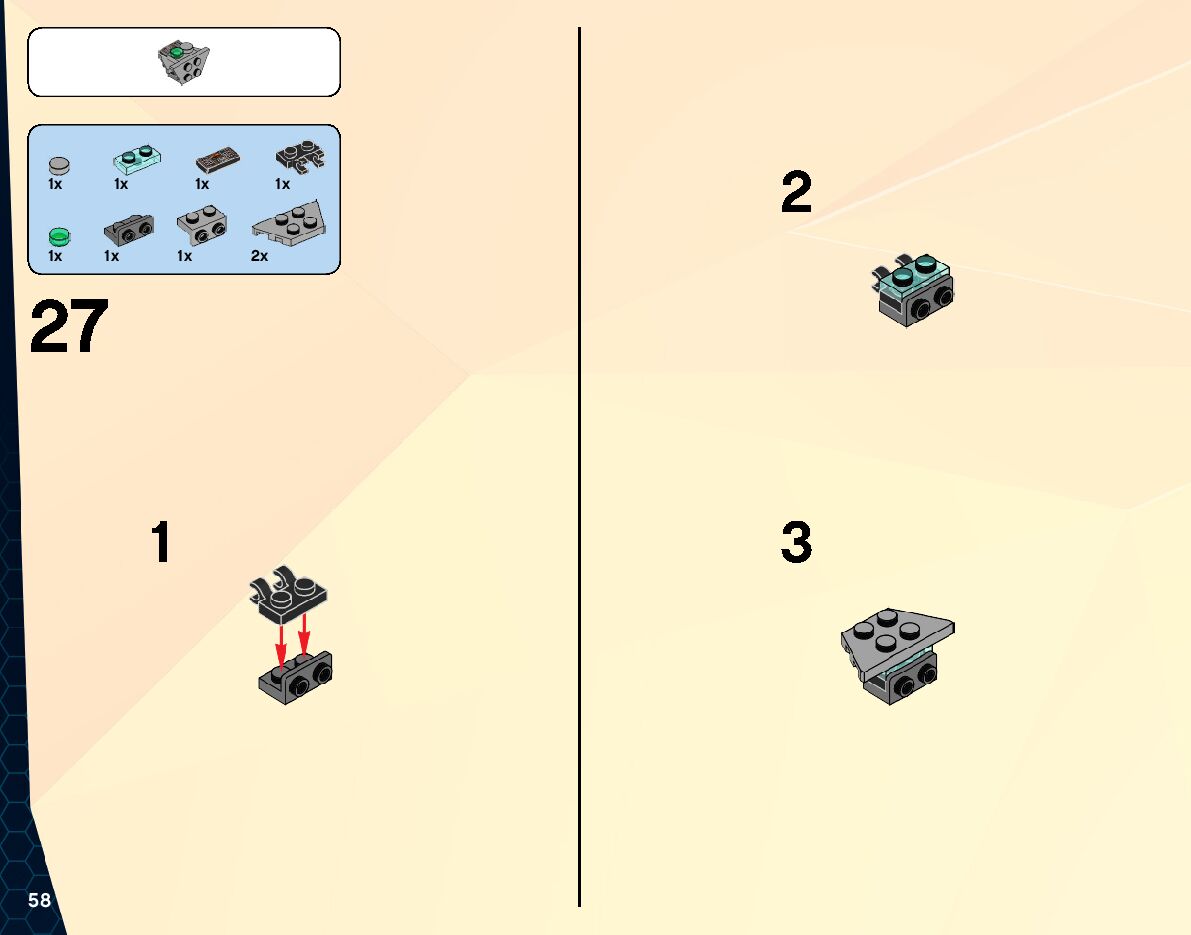 1x 1x 1x 1x
1x 1x 1x 2x

27

1

2

3

58