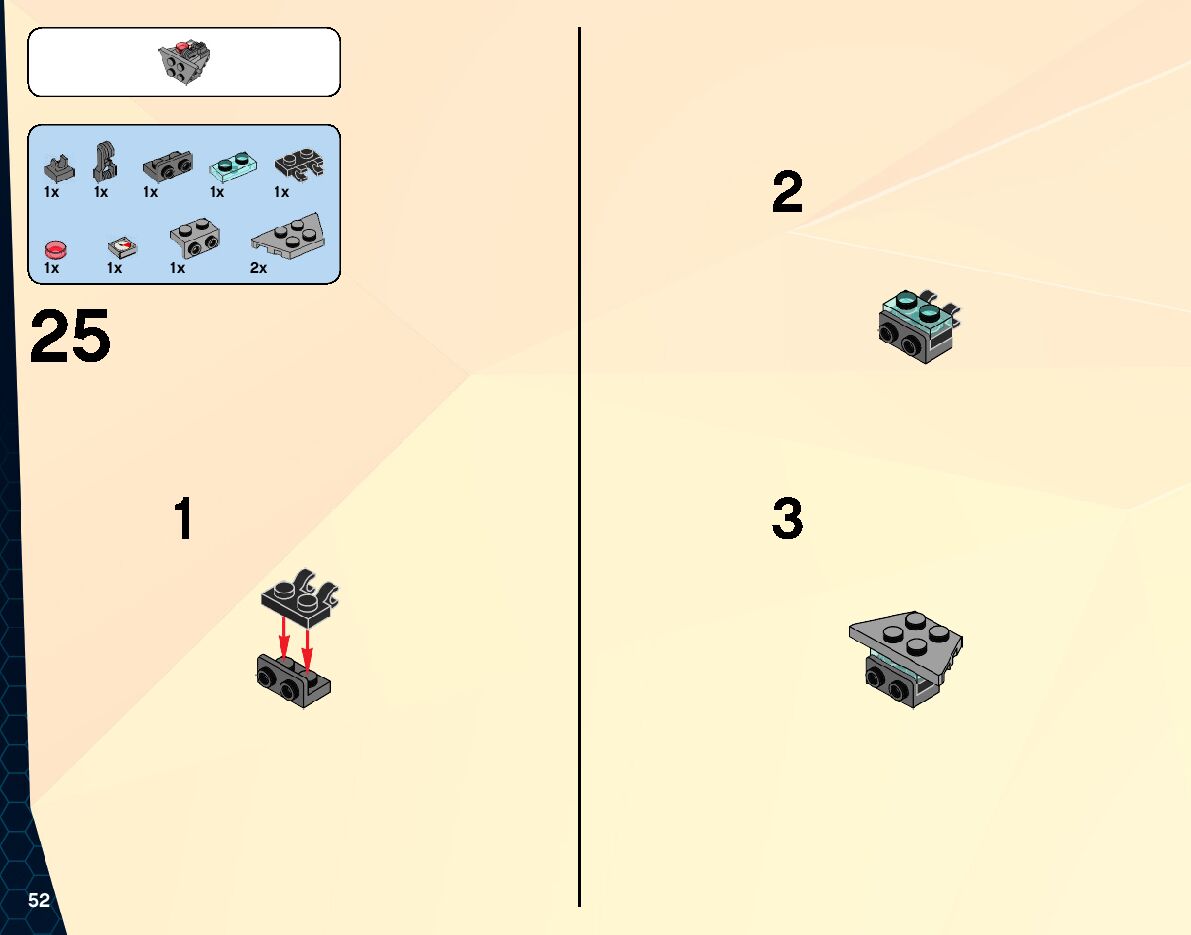 1x 1x 1x 1x 1x

1x 1x 1x 2x

25

1

2

3

52