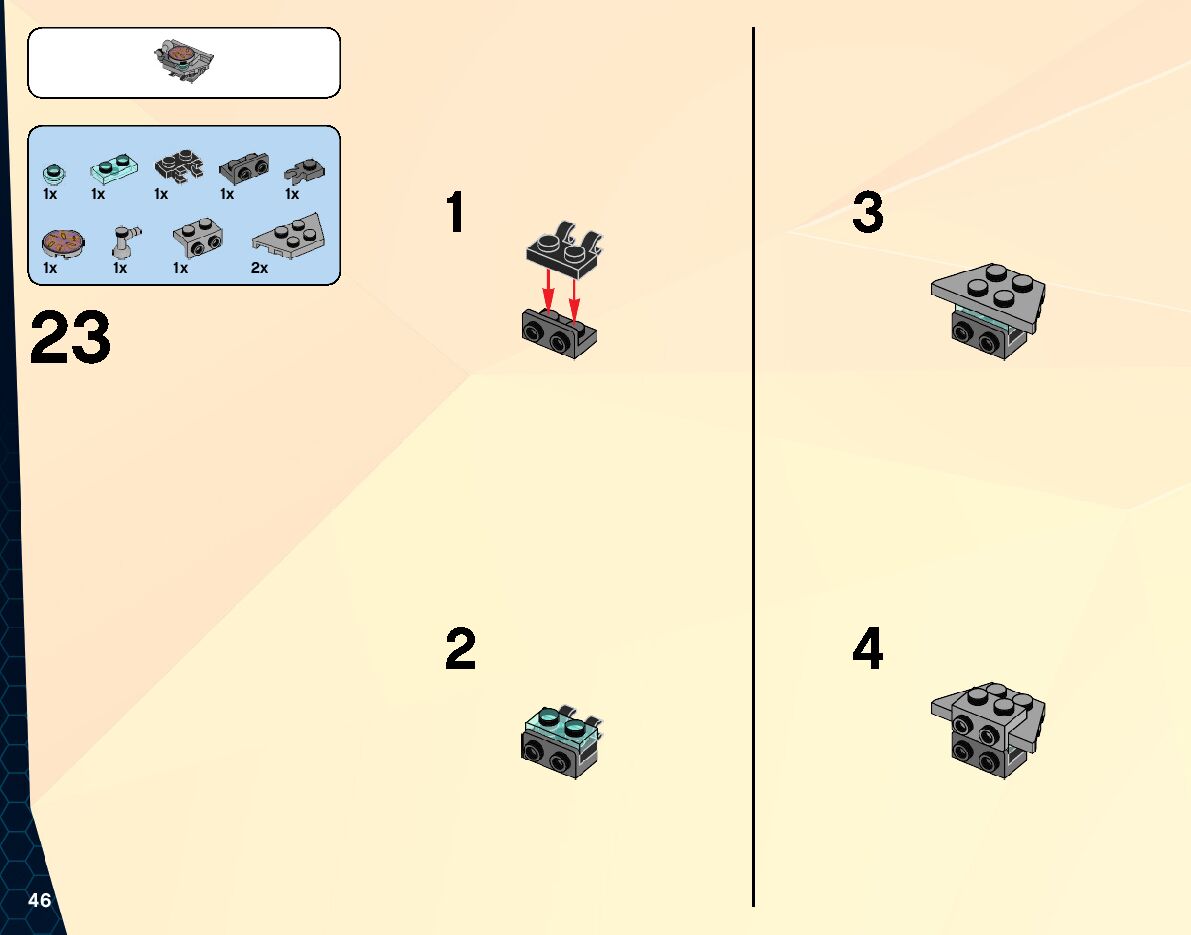 1x 1x 1x 1x 1x
1x 1x 1x 2x

23

1

2

3

4

46