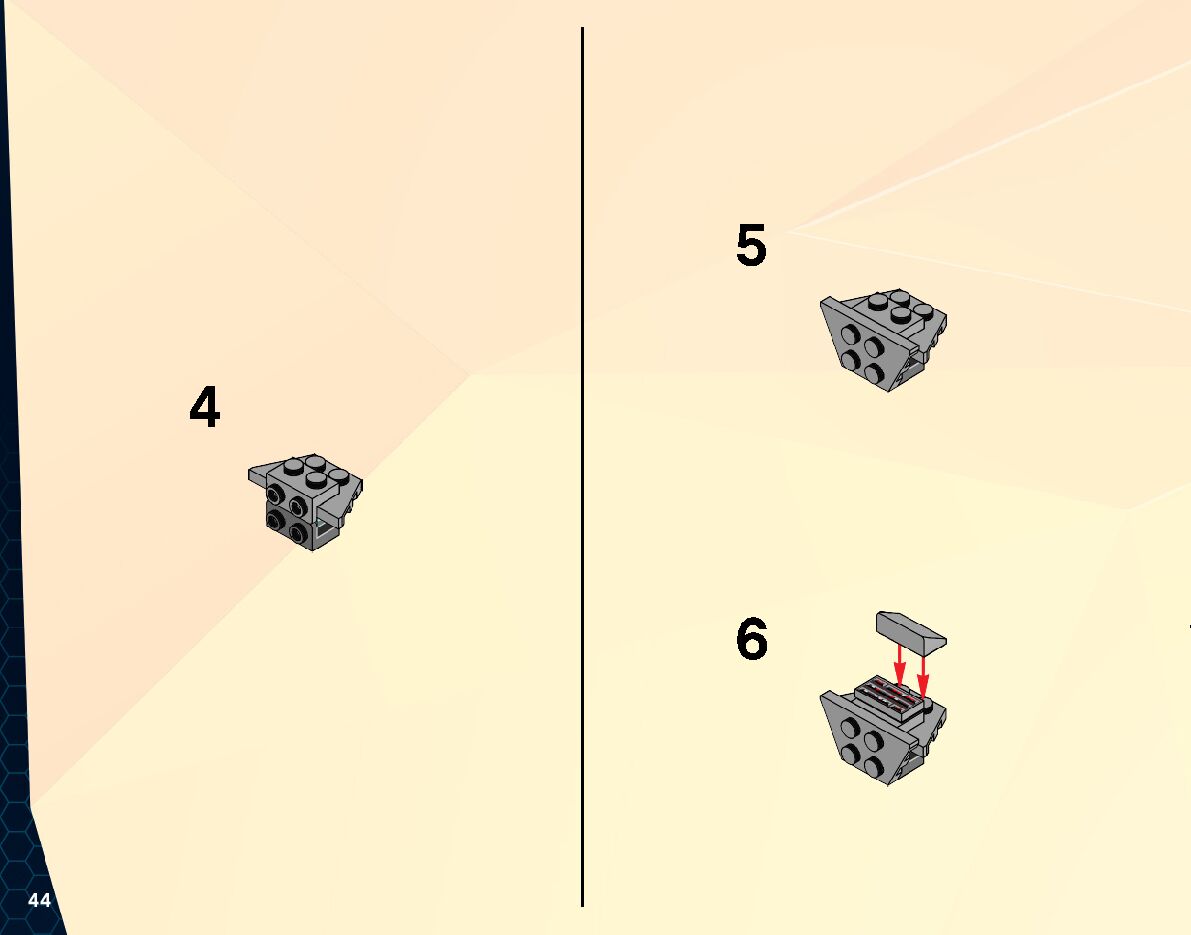 4

5

6

44