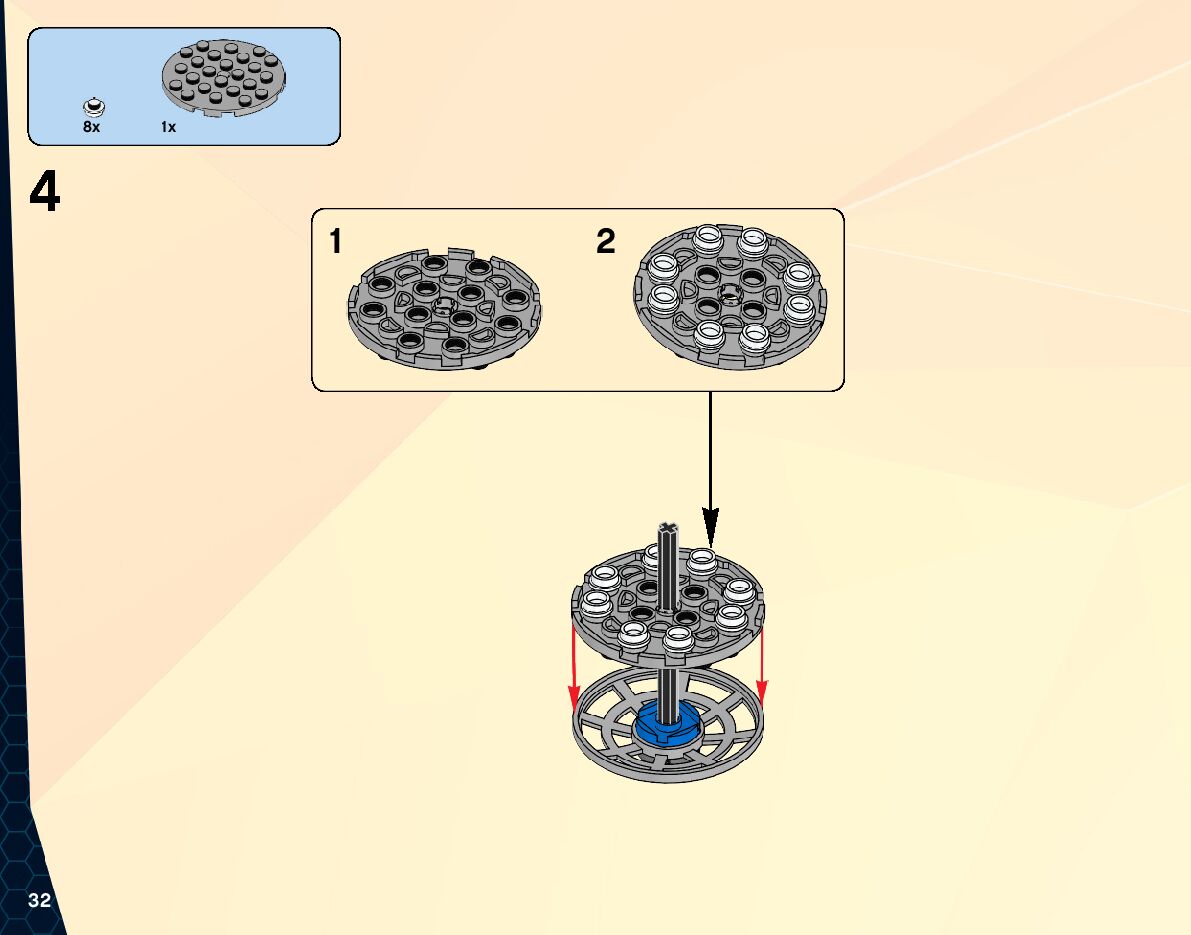 8x
1x

4

1
2

32