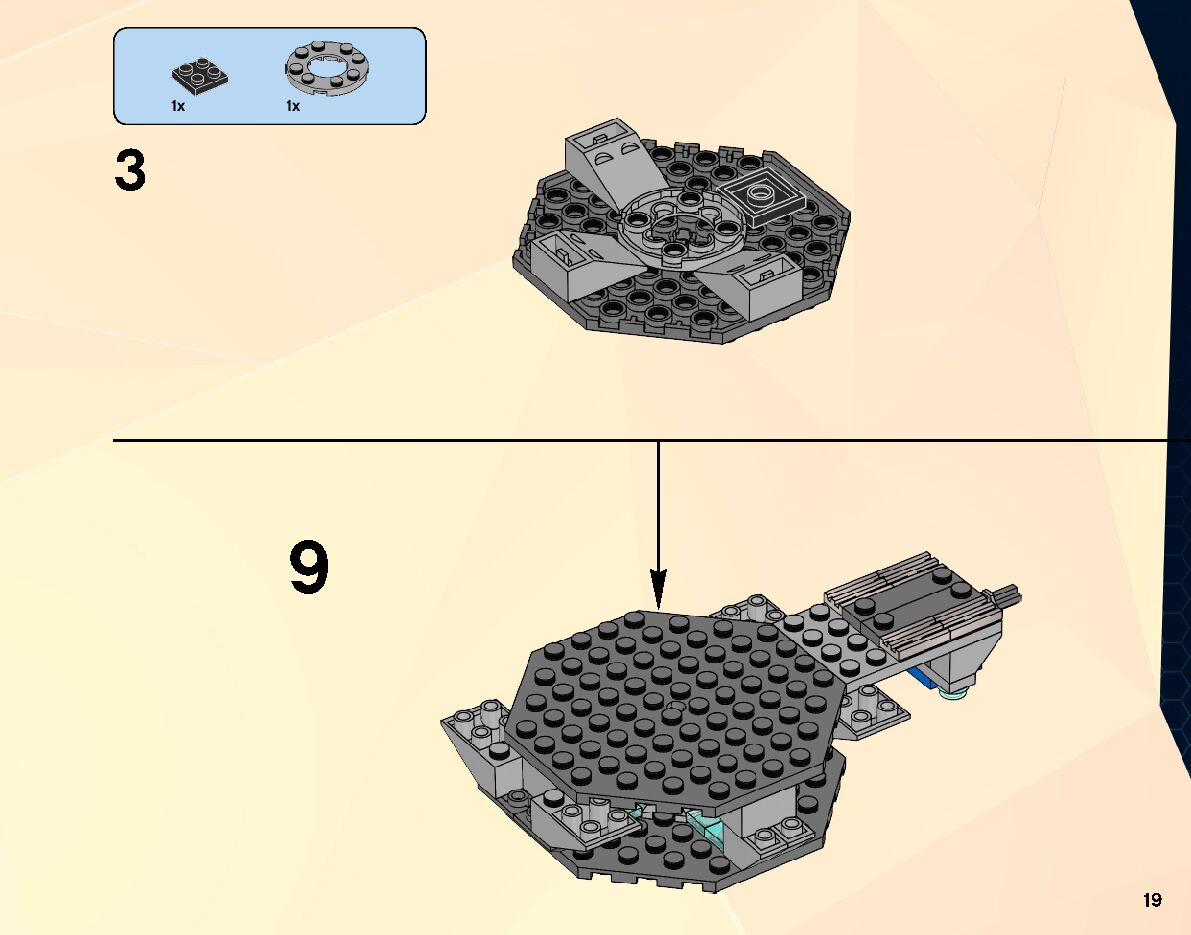 1x
1x

3

9

19