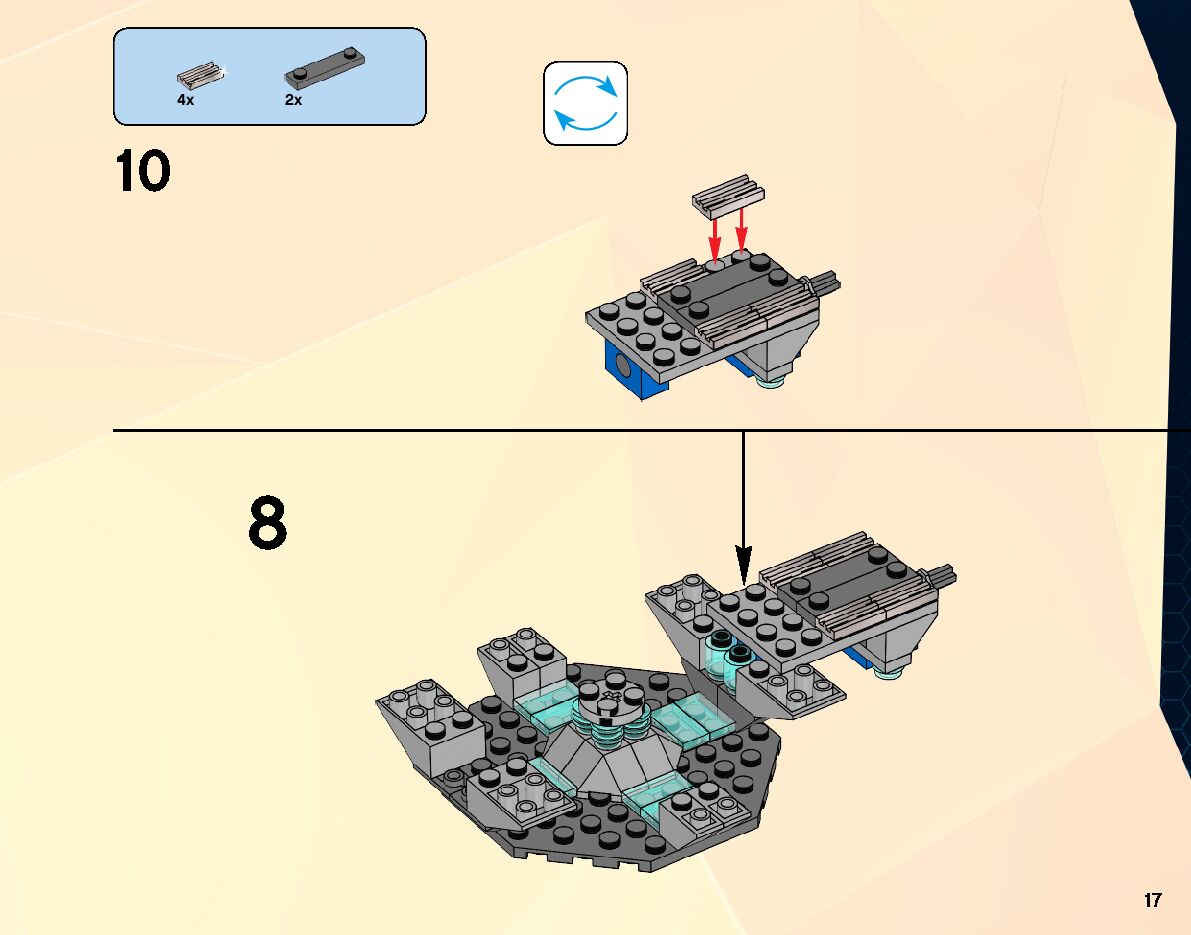 4x
2x

10

8

17