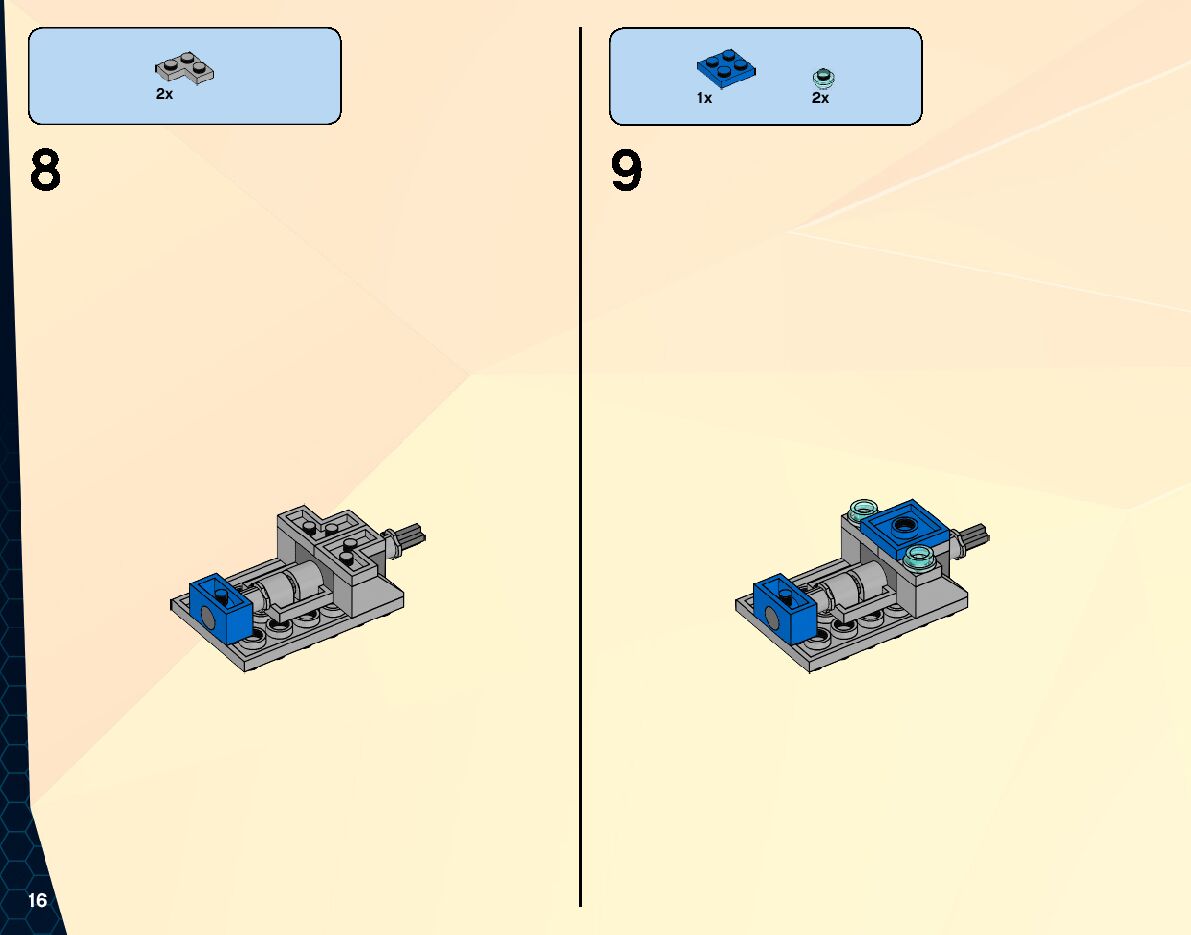 2x

8

1x 2x

9

16