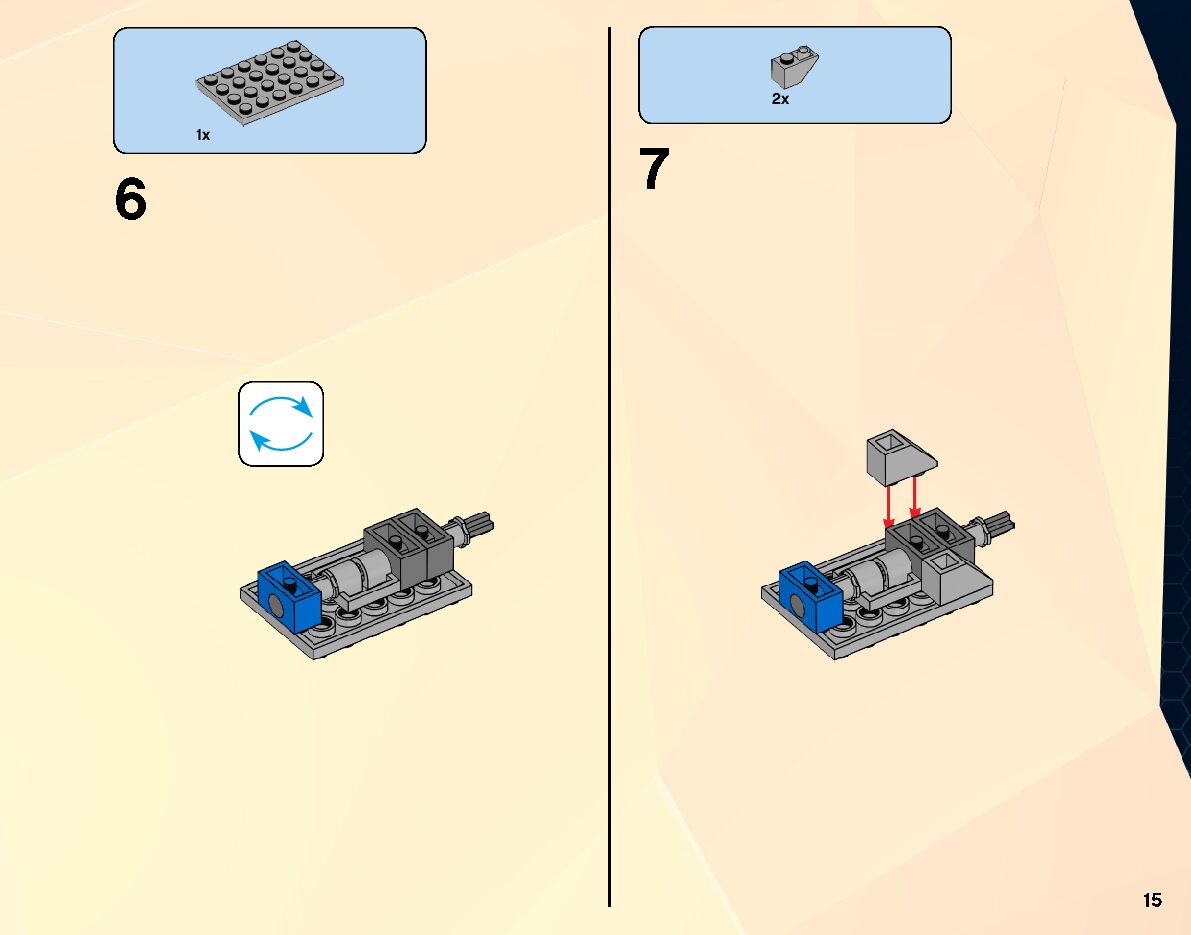 1x

6

2x

7

15