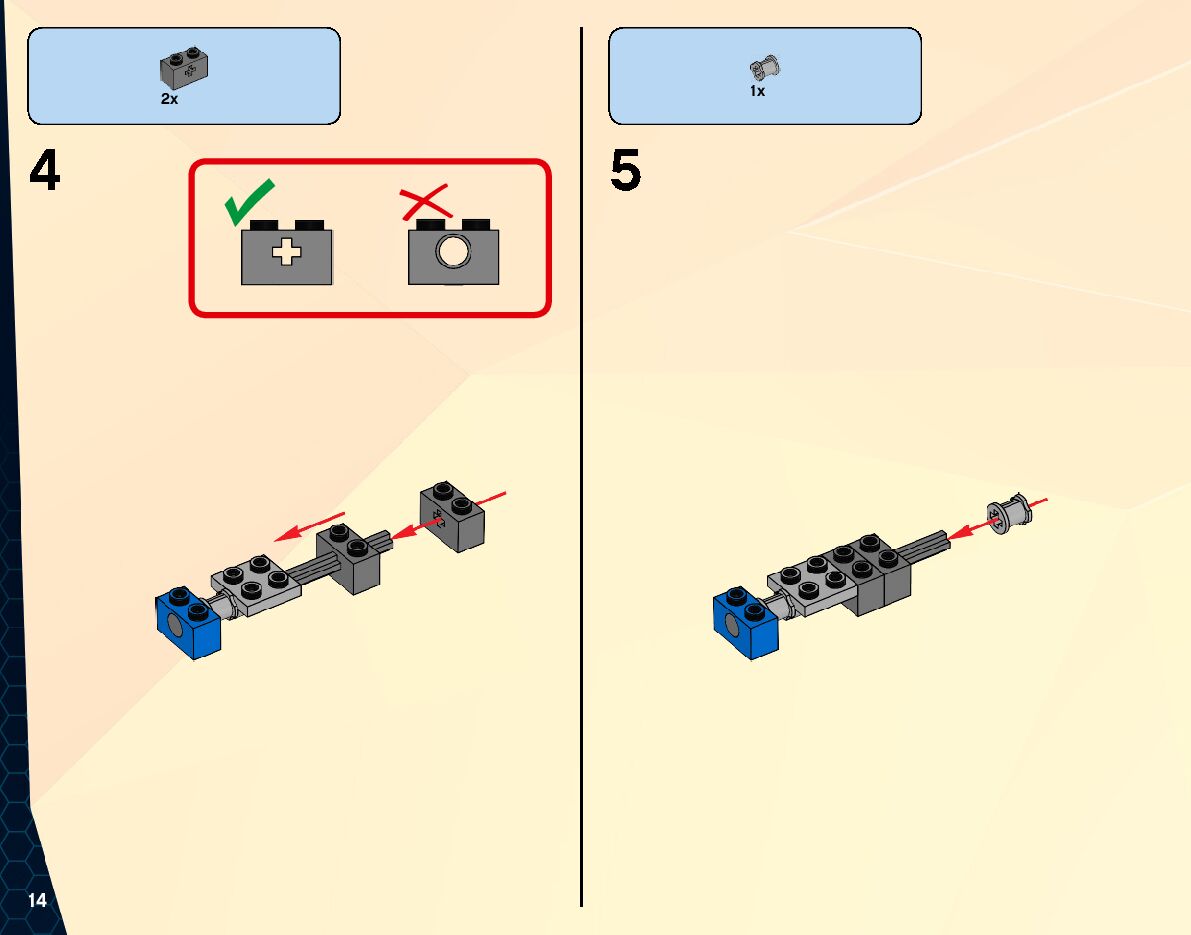 2x

4

1x

5

14