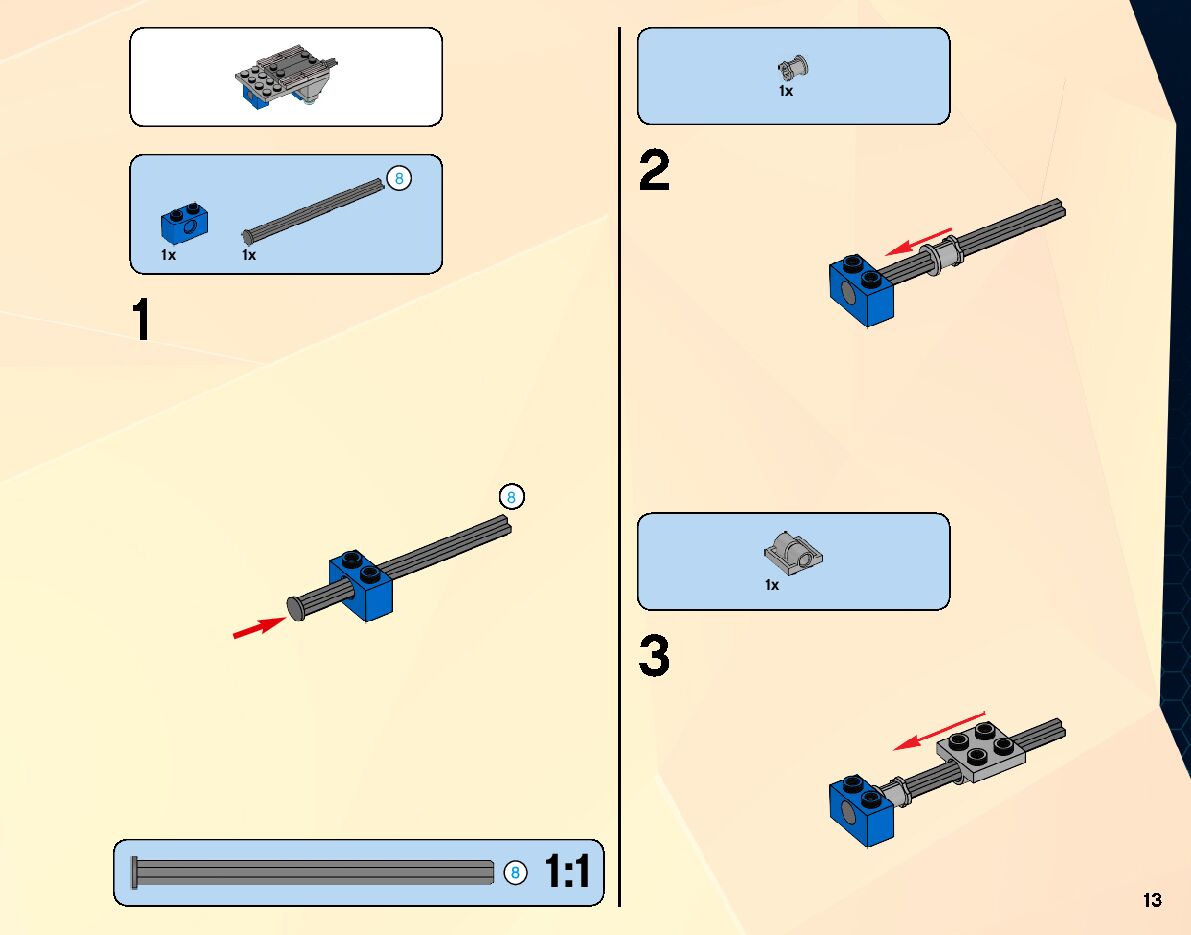 8

1x 1x

1

8

8 1:1

1x

2

1x

3

13