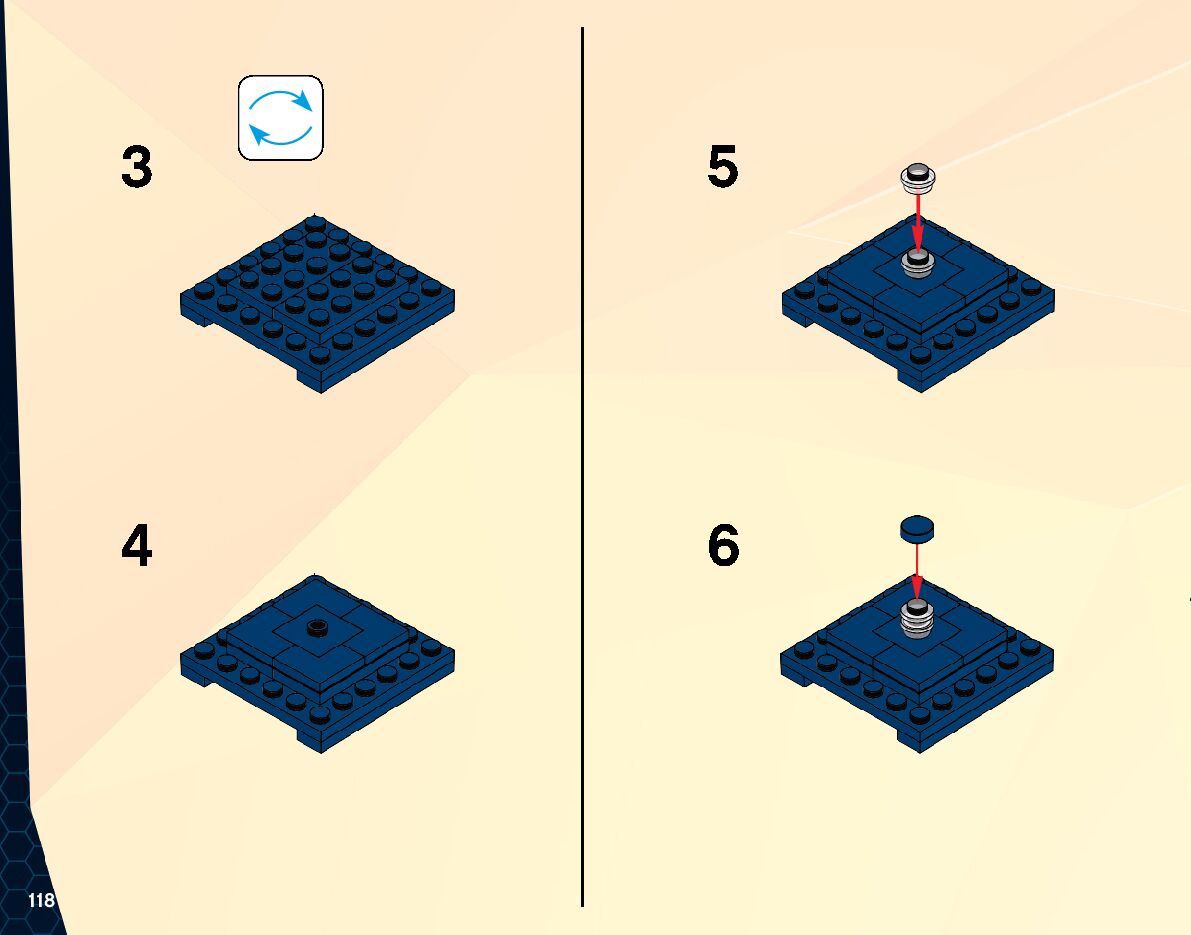 3

4

5

6

118