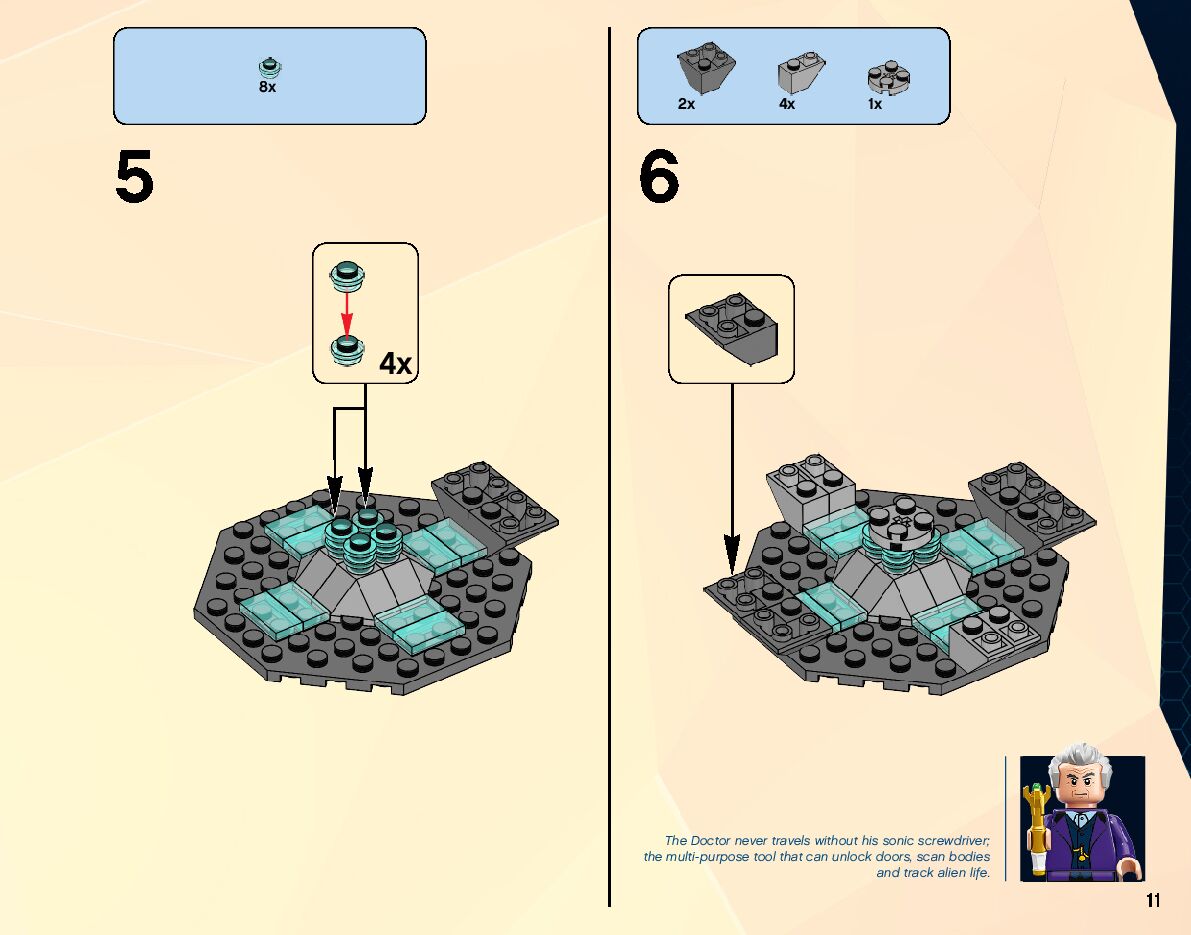 8x

5

4x

2x 4x 1x

6

The Doctor never travels without his sonic screwdriver; the multi-purpose tool that can unlock doors, scan bodies and track alien life.

11