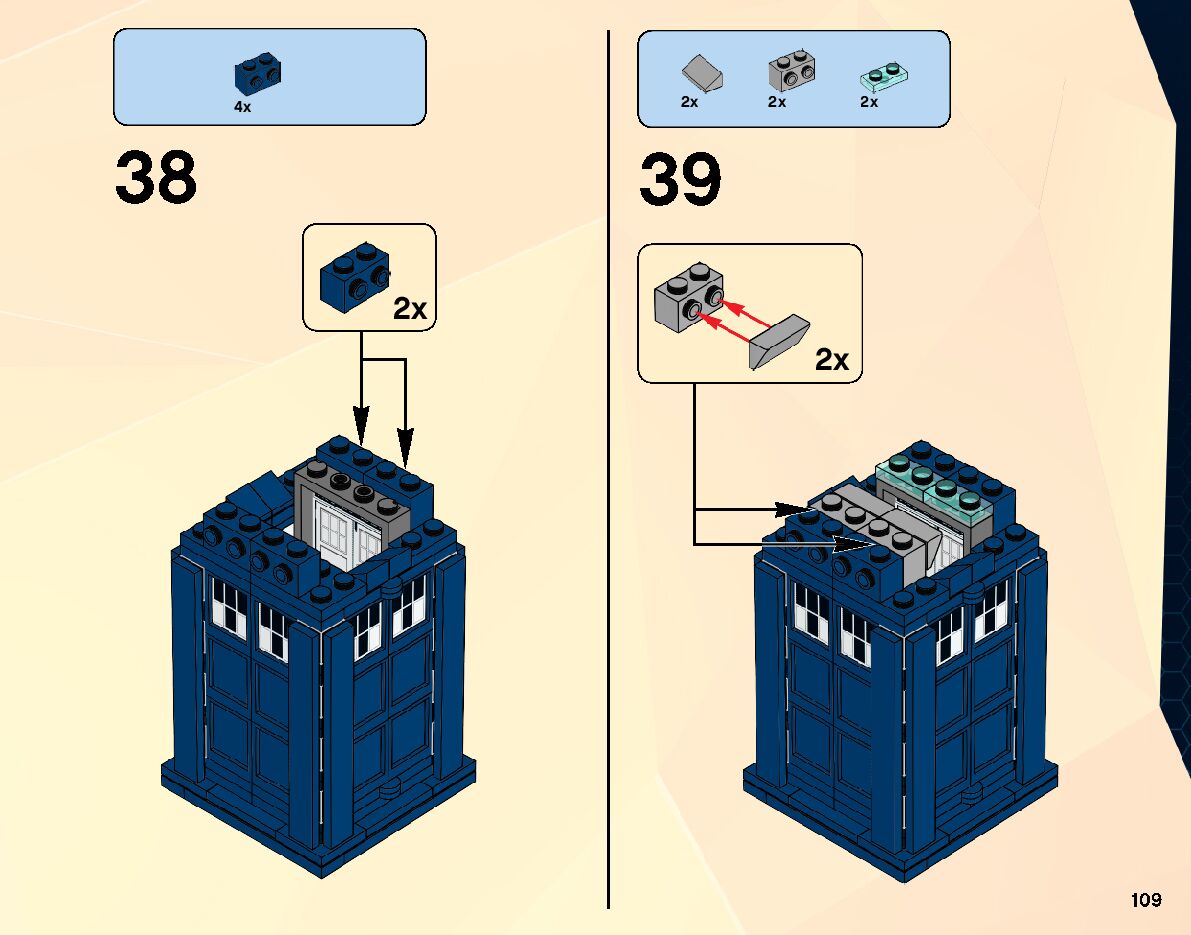 4x

38

2x

2x 2x 2x

39

2x

109