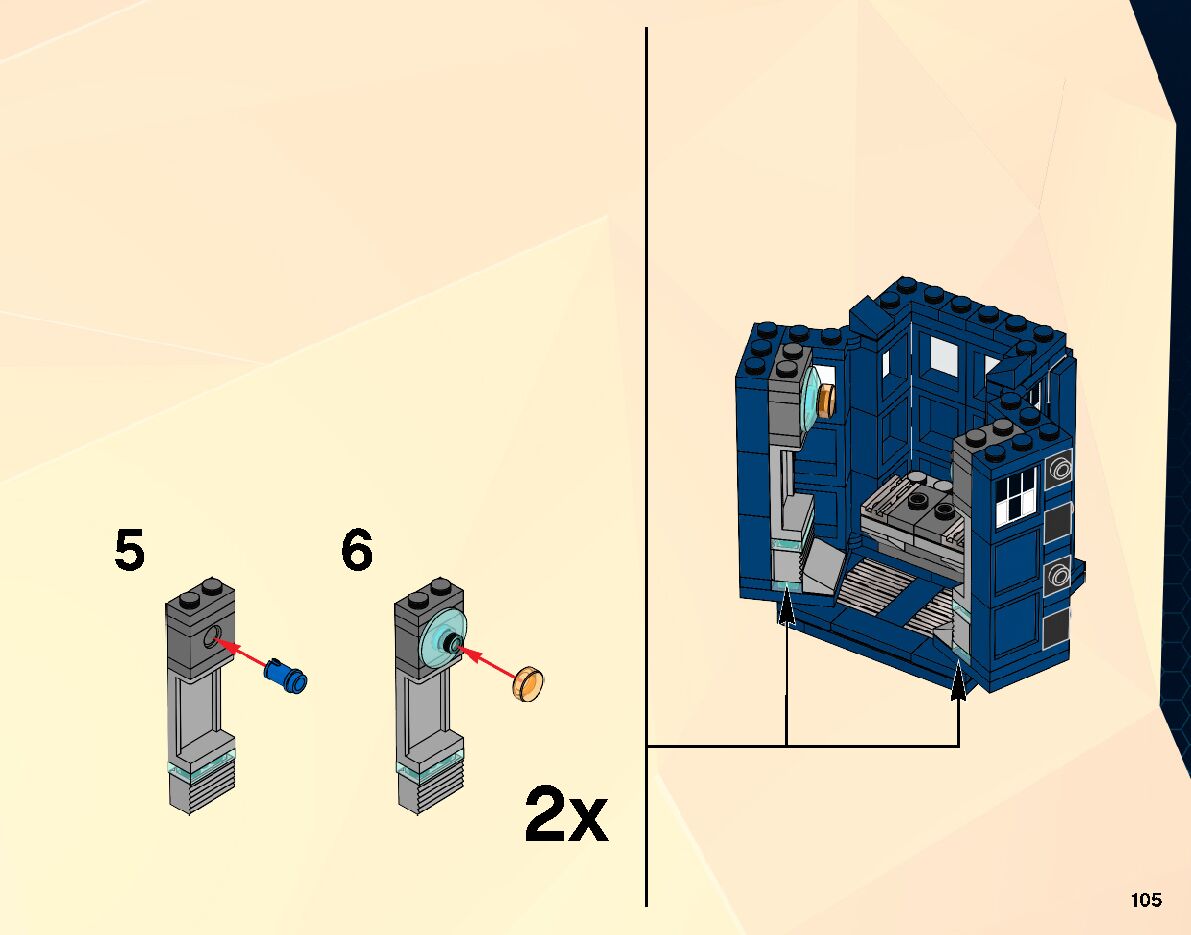 5

6

2x

105