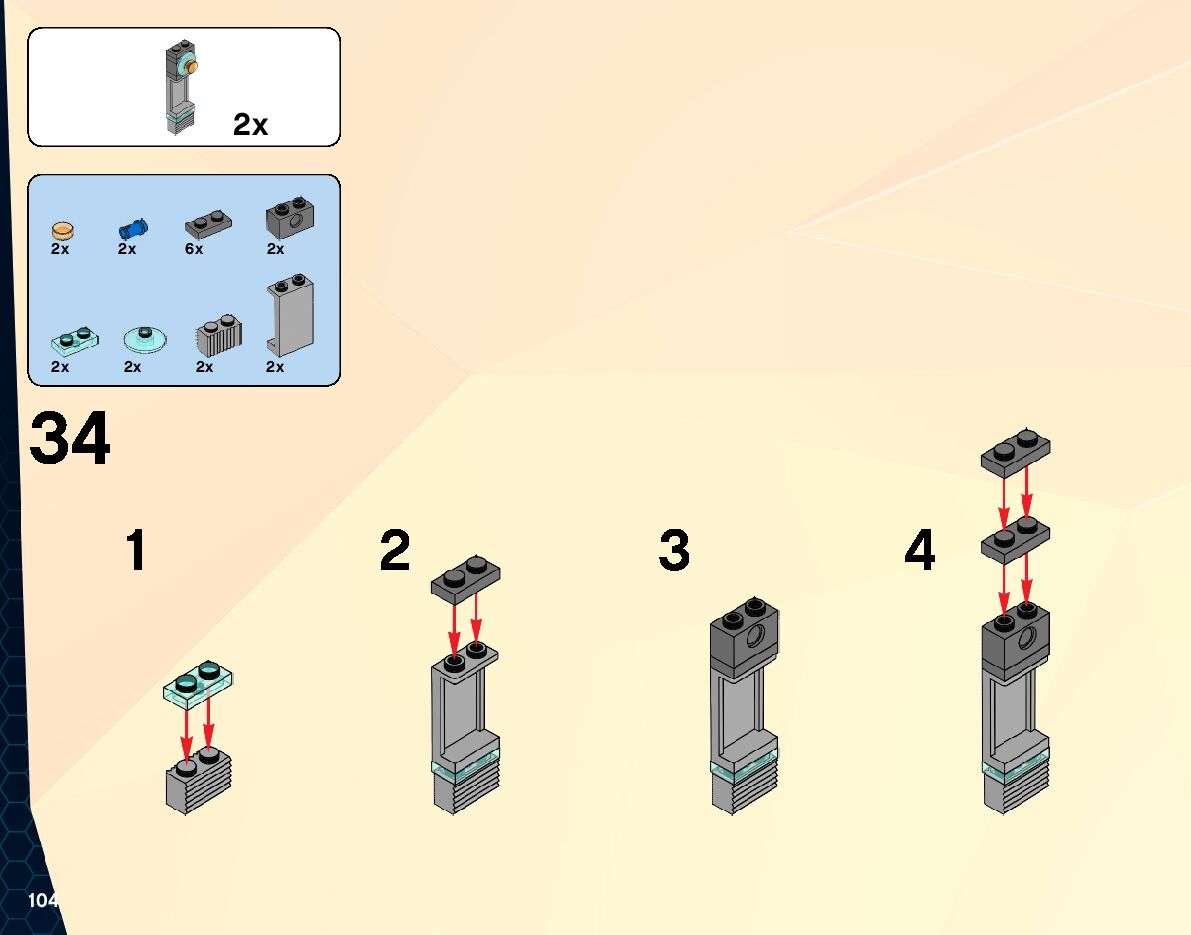 2x

2x
2x
6x
2x
2x
2x
2x
2x

34

1

2

3

4

104