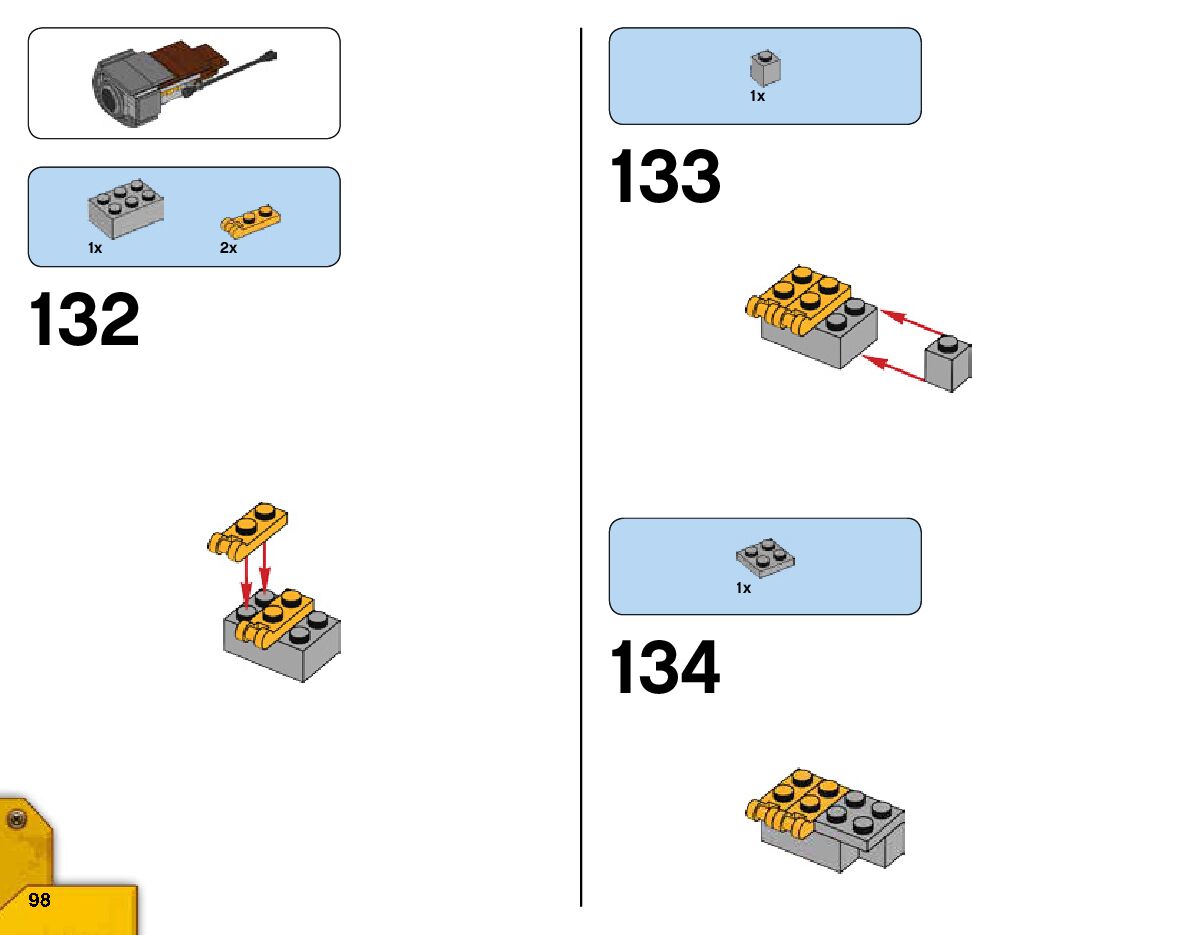 1x 2x

132

98

1x

133

1x

134