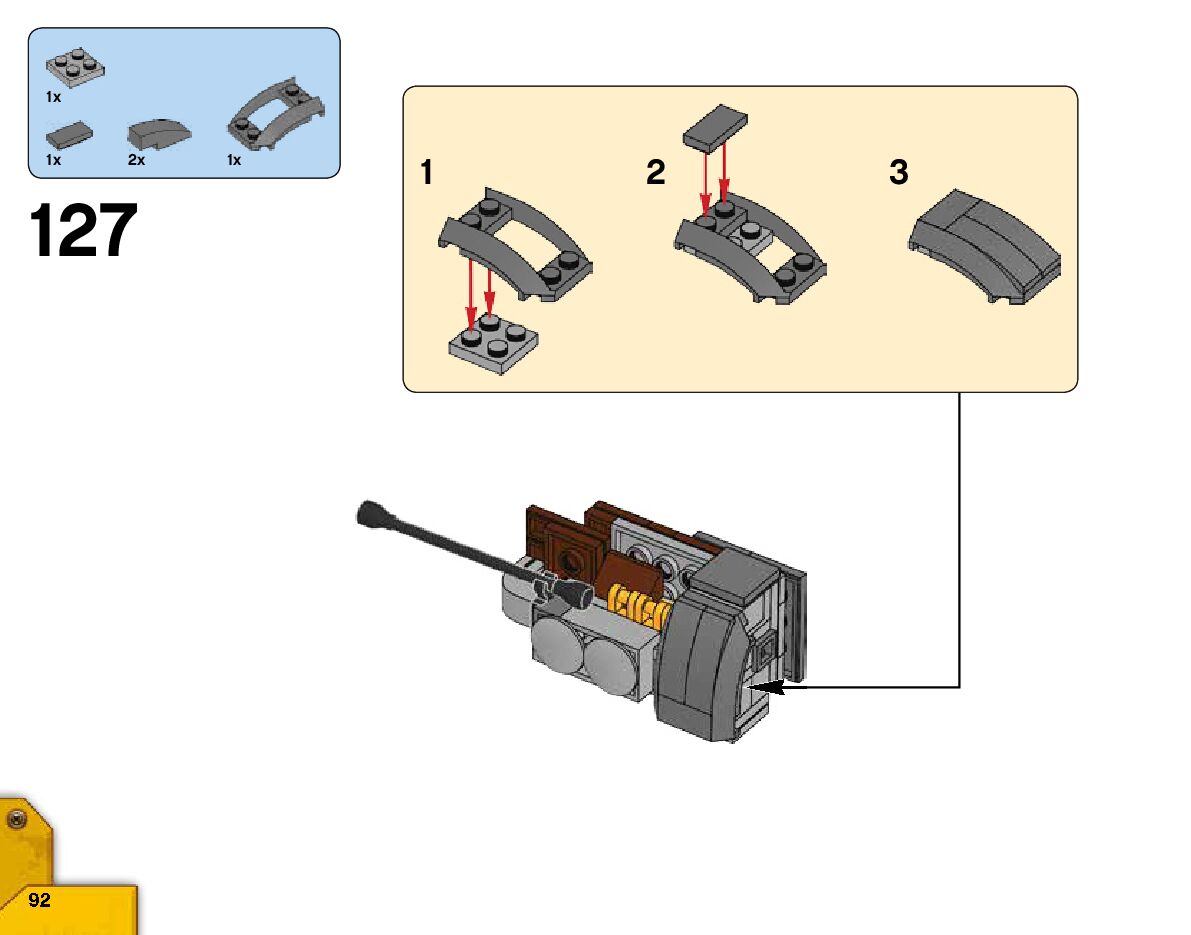 1x

1x 2x 1x

127

1

2

3

92