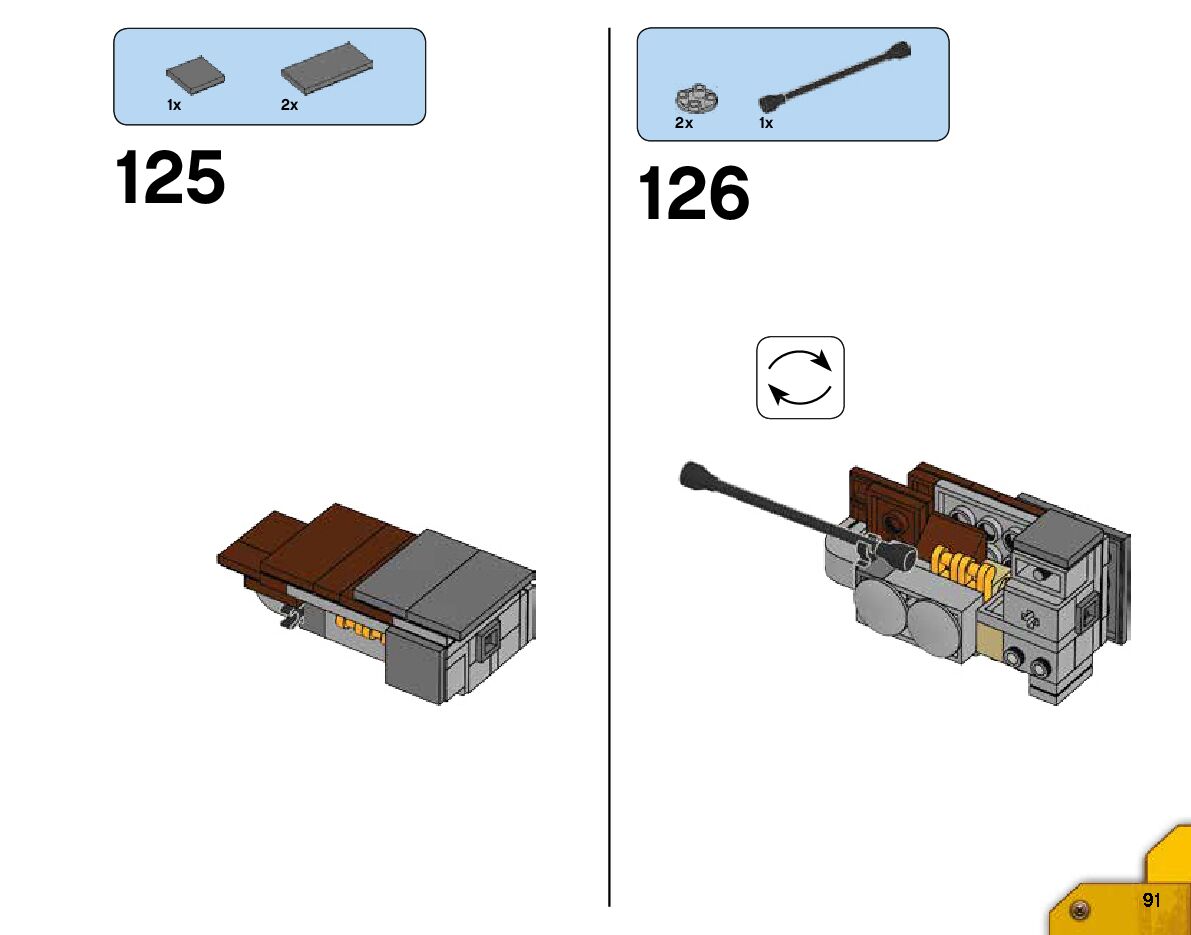 1x 2x

125

2x 1x

126

91