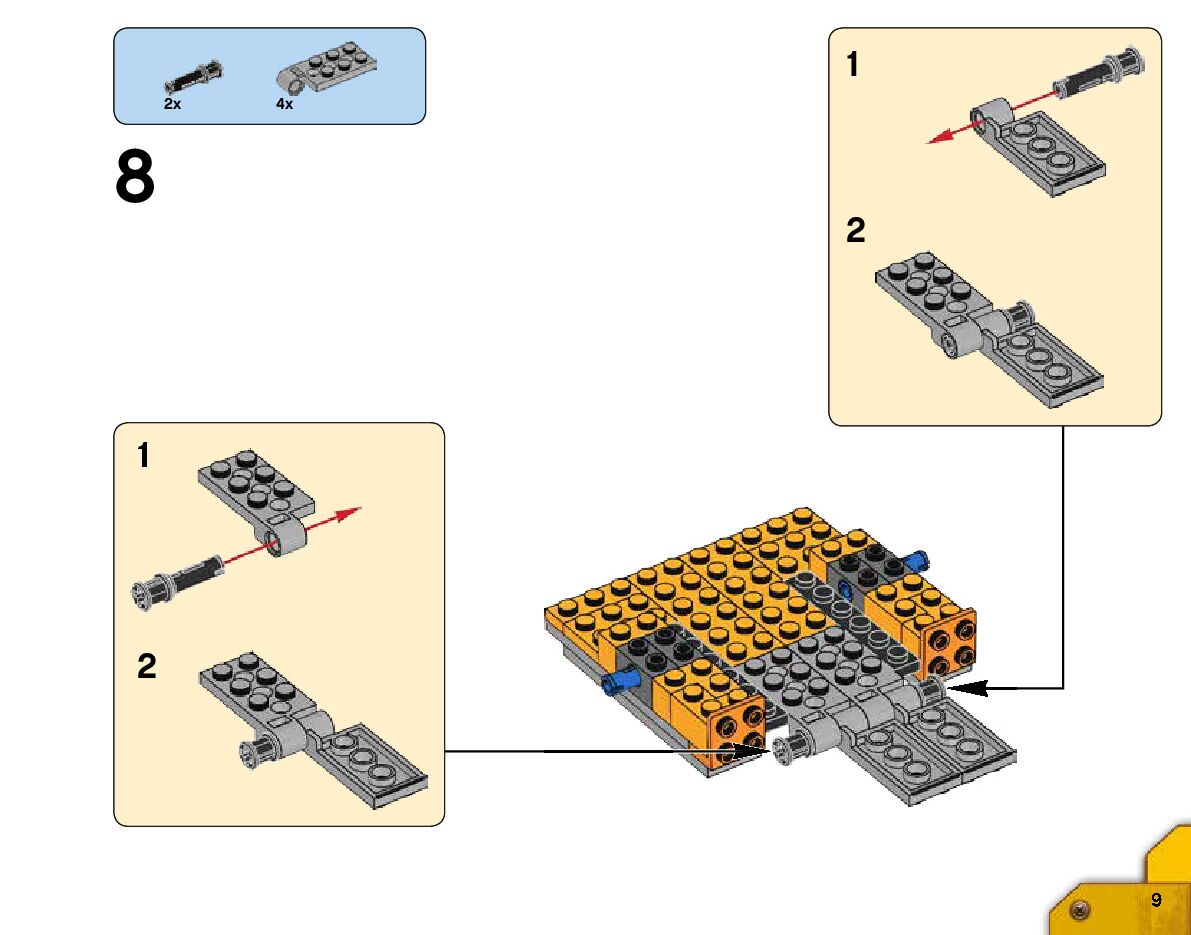 2x
4x

8

1

2

1

2

9