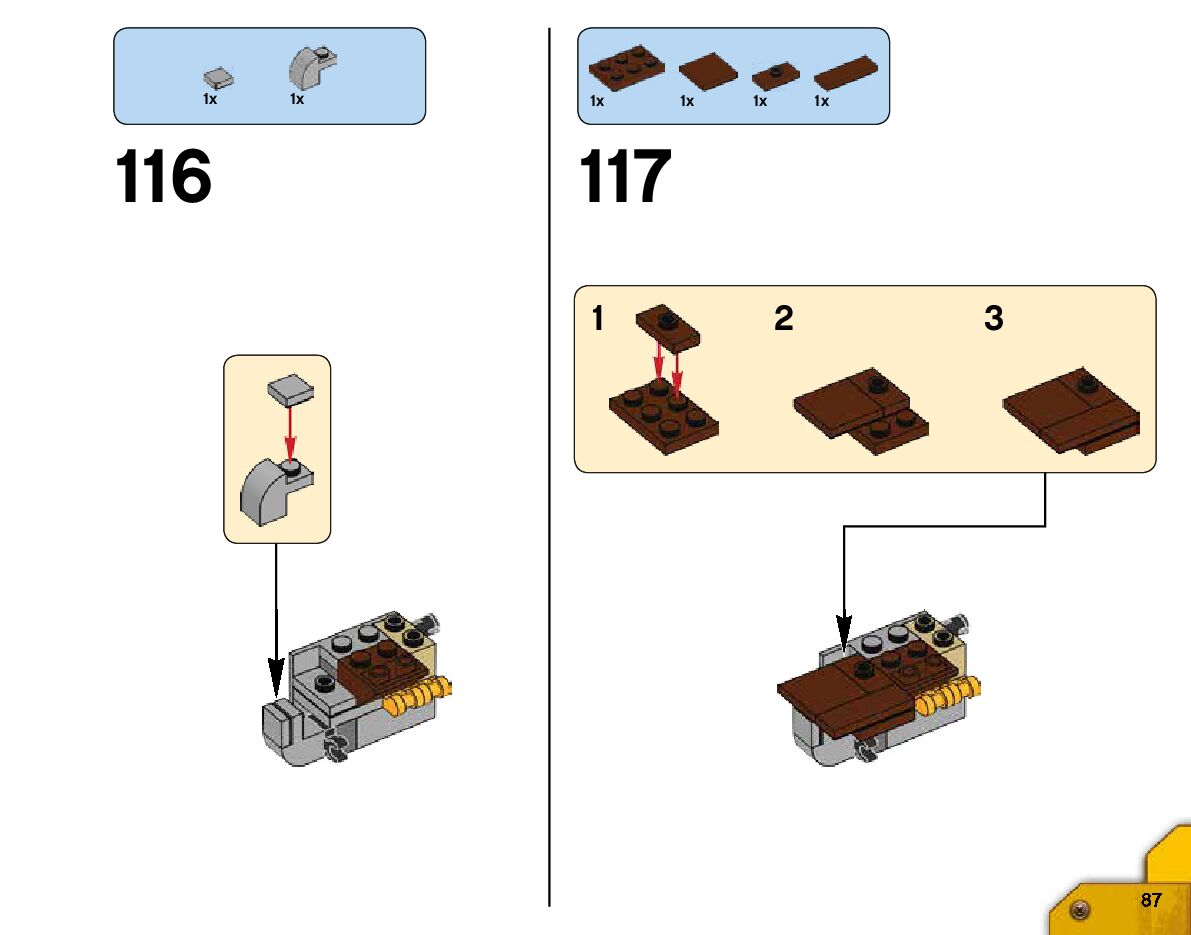 1x 1x

116

1x 1x 1x 1x

117

1

2

3

87