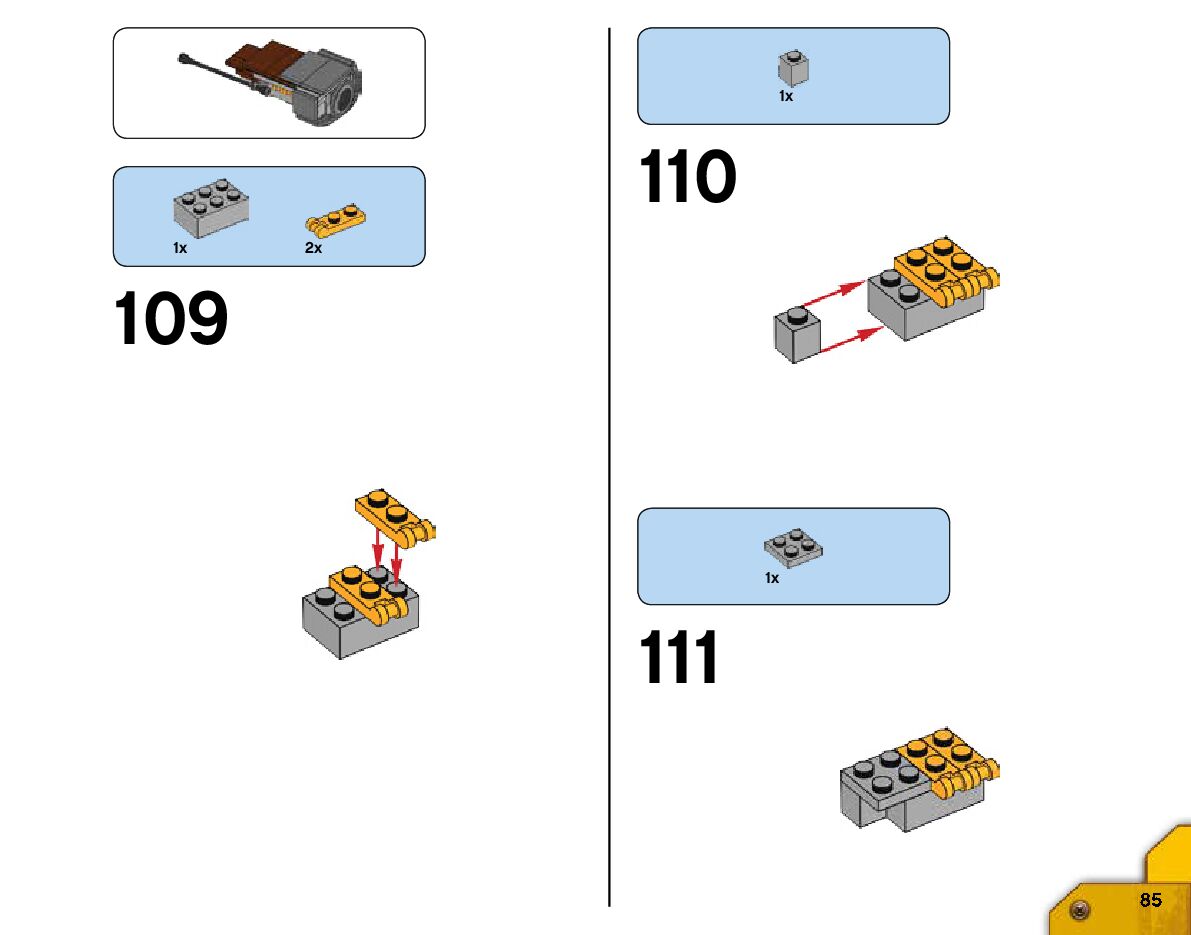 1x 2x

109

1x

110

1x

111

85