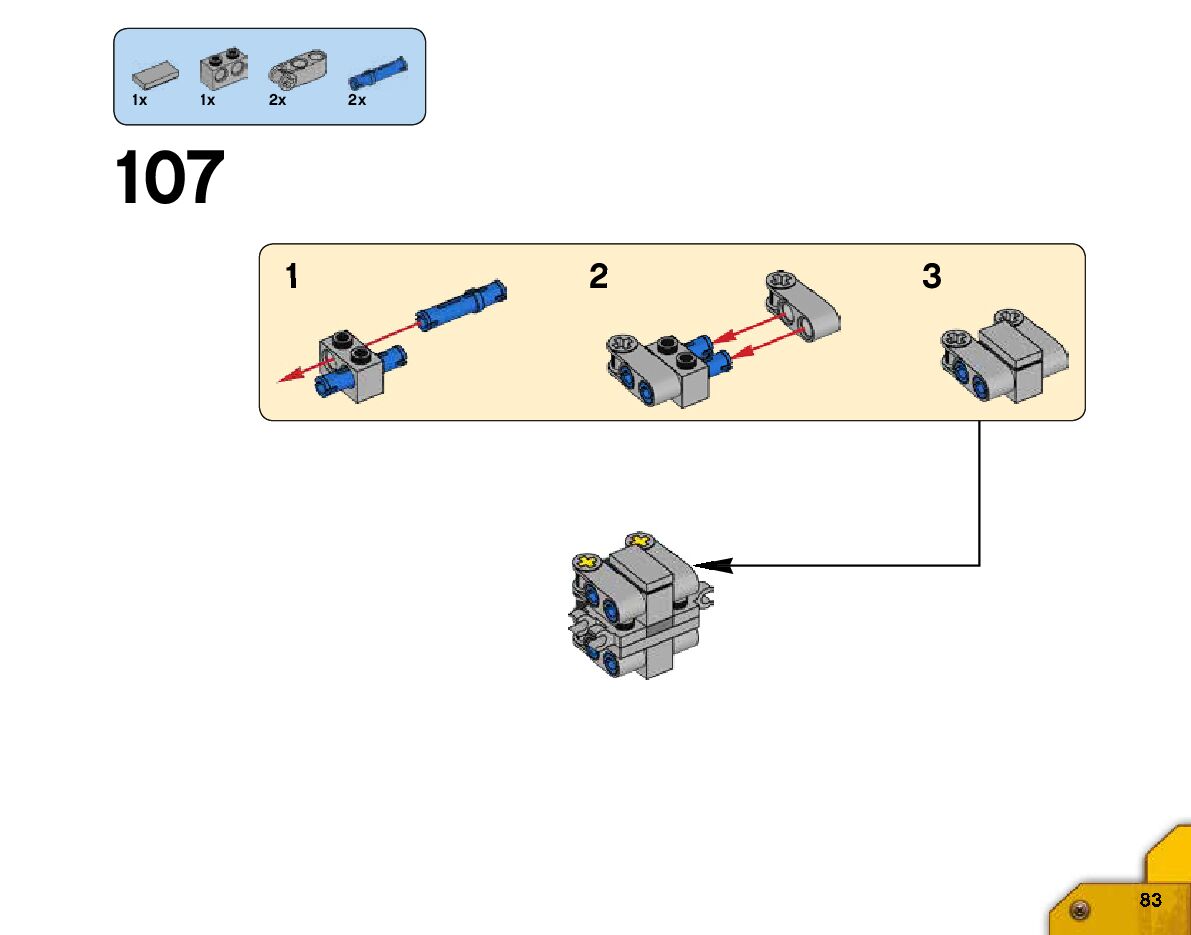 1x 1x 2x 2x

107

1

2

3

83