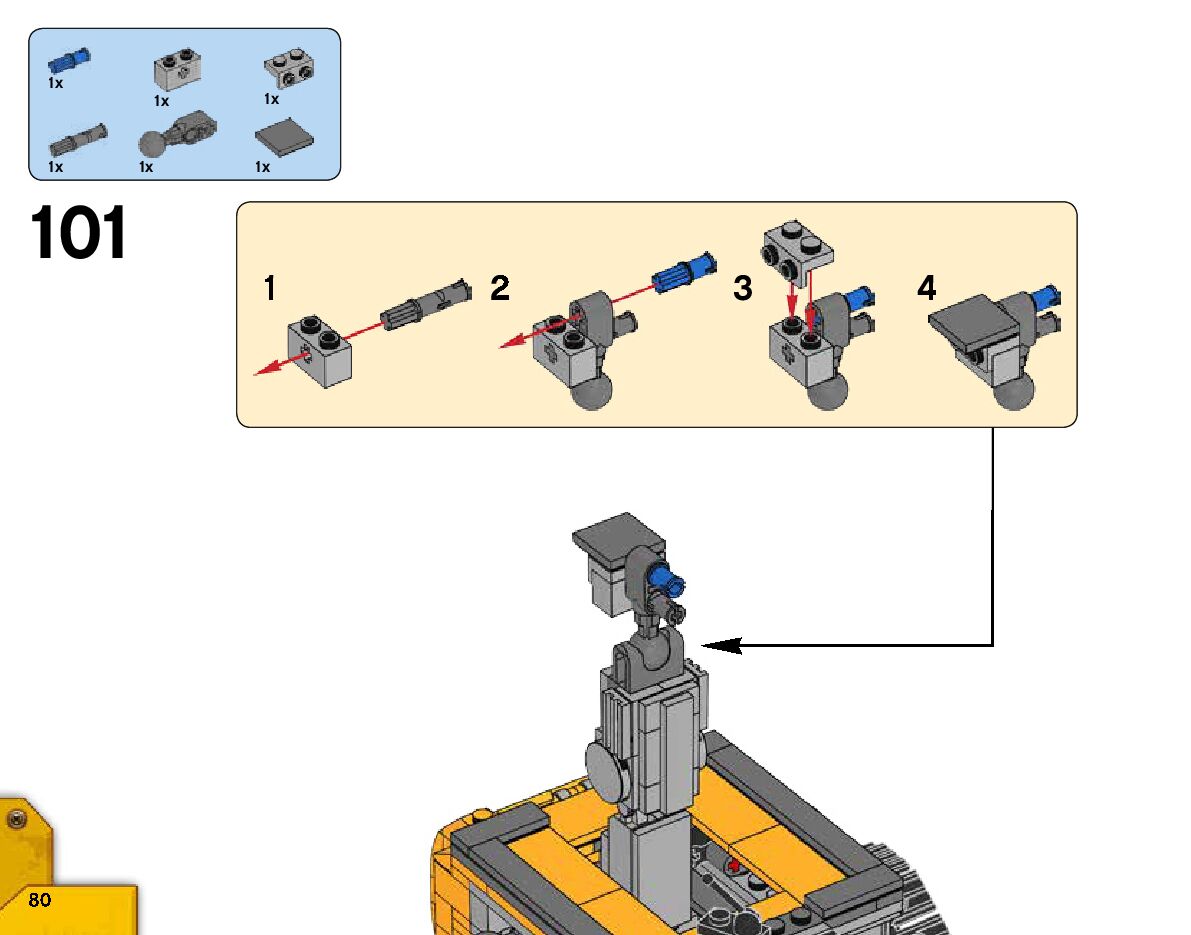 1x 1x 1x
1x 1x 1x

101

1 2 3 4

80