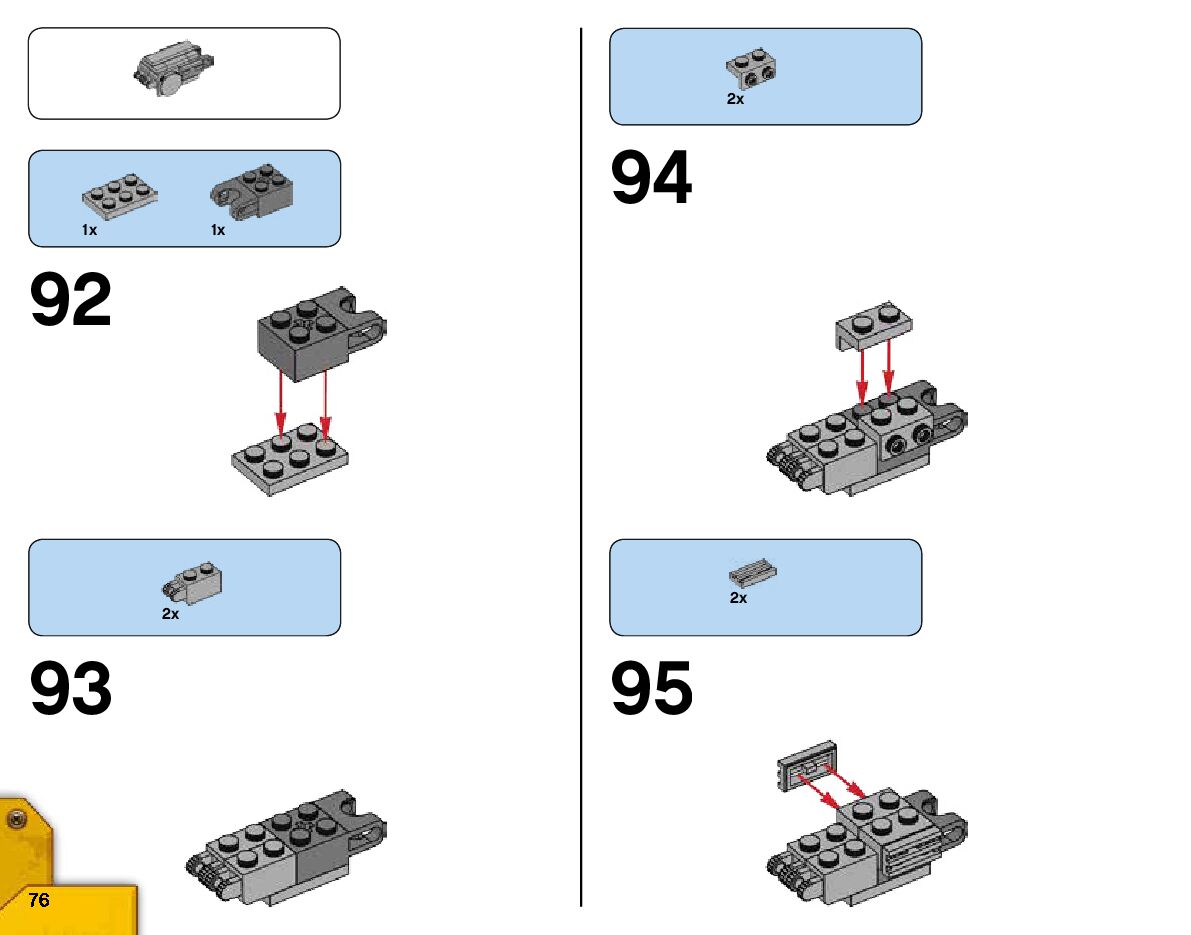 1x

1x

92

2x

93

76

2x

94

2x

95